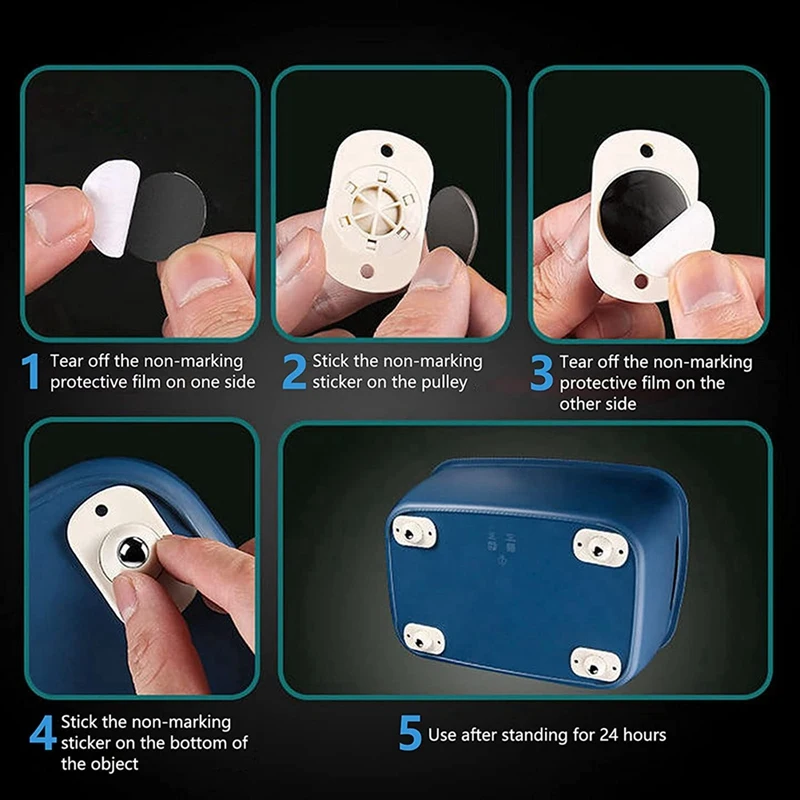 1 Tear off the non-marking protective film on one side

2 Stick the non-marking sticker on the pulley

3 Tear off the non-marking protective film on the other side

4 Stick the non-marking sticker on the bottom of the object

5 Use after standing for 24 hours