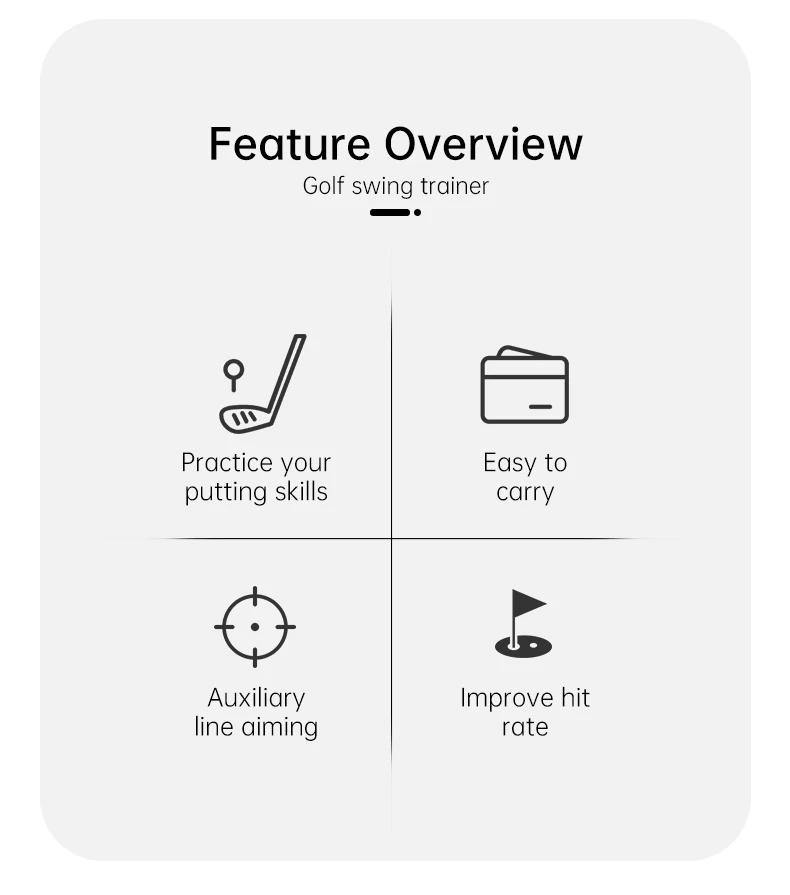 Feature Overview

Golf swing trainer

Practice your
putting skills

Easy to
carry

Auxiliary
line aiming

Improve hit
rate