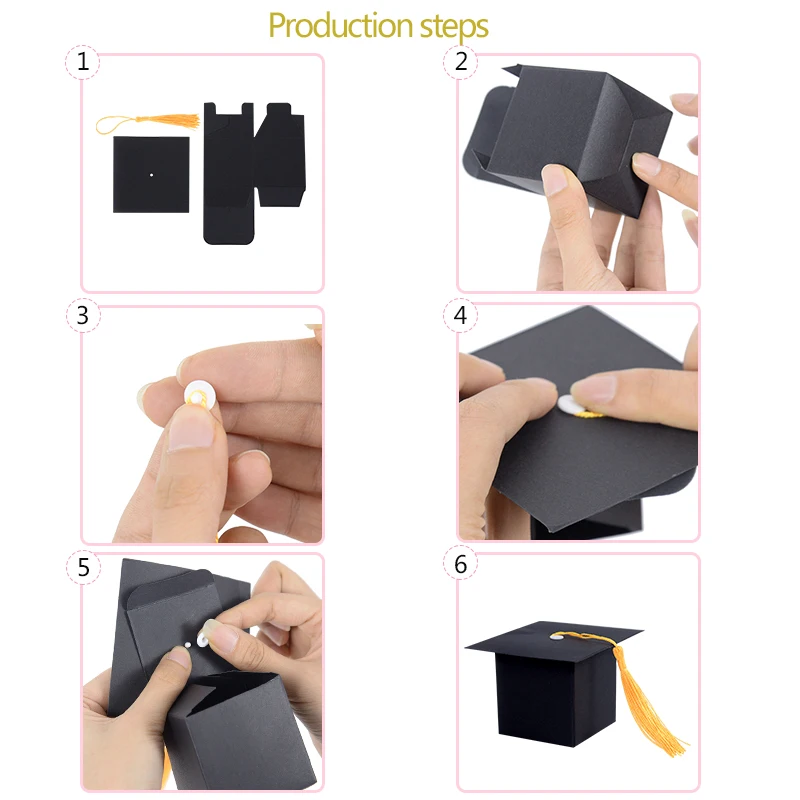 Production steps

1

2

3

4

5

6