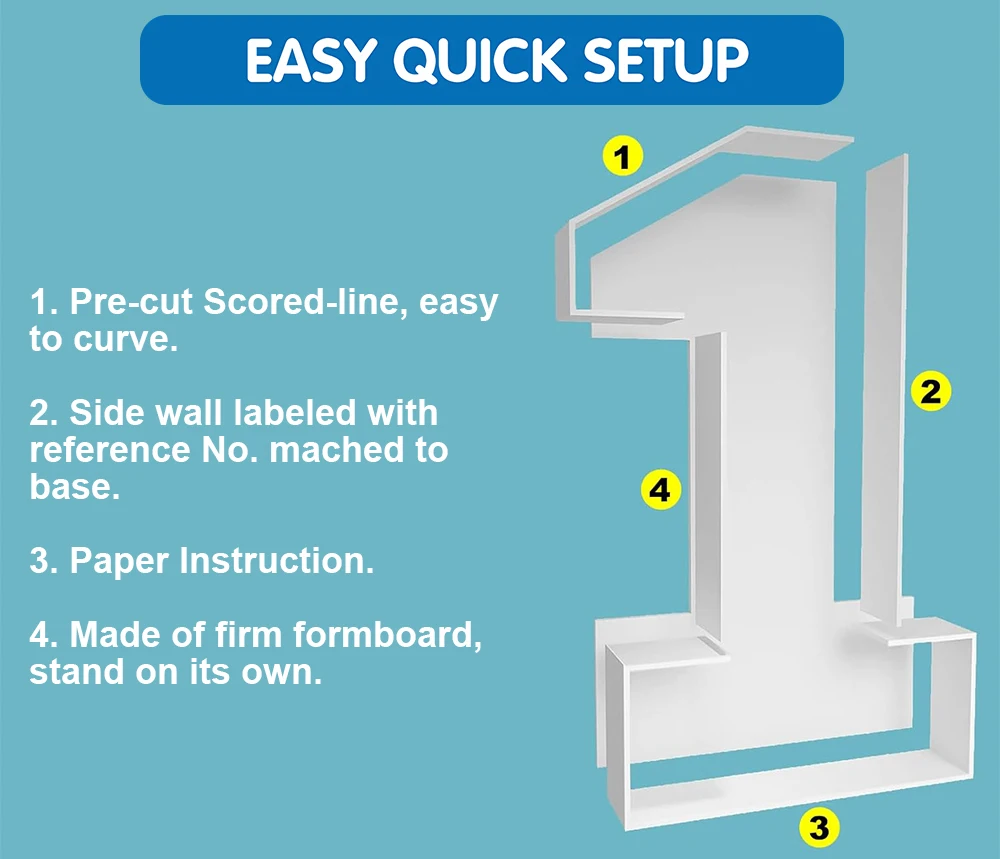 EASY QUICK SETUP

1. Pre-cut Scored-line, easy to curve.

2. Side wall labeled with reference No. mached to base.

3. Paper Instruction.

4. Made of firm formboard, stand on its own.

1

2

4

3