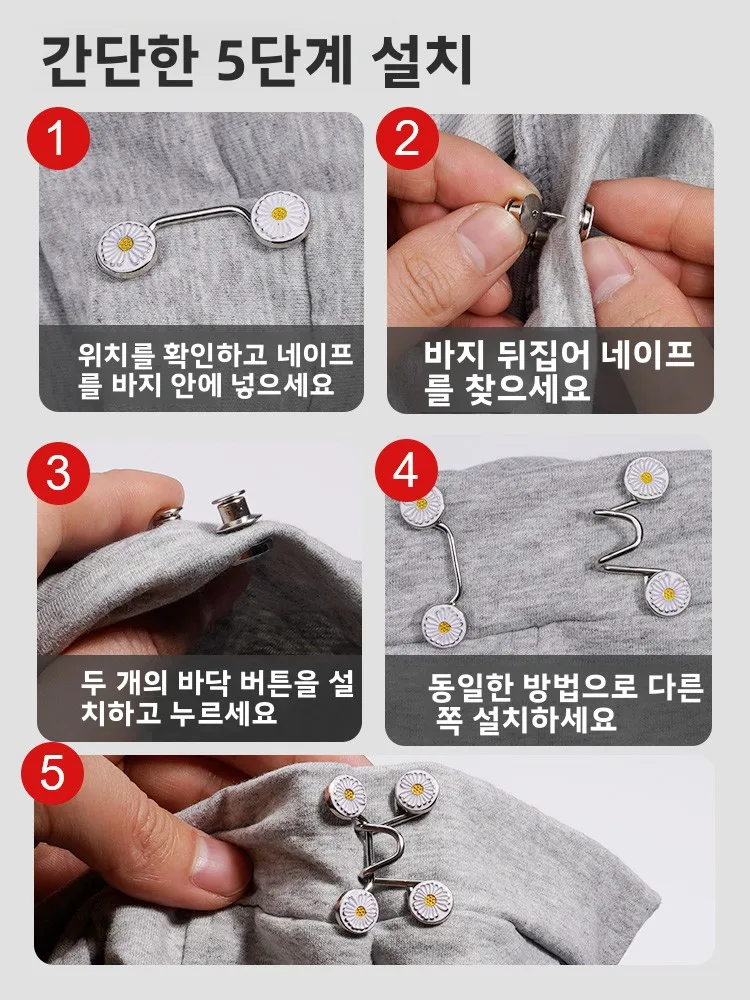 간단한 5단계 설치

1
위치를 확인하고 네이프를 바지 안에 넣으세요

2
바지 뒤집어 네이프를 찾으세요

3
두 개의 바닥 버튼을 설치하고 누르세요

4
동일한 방법으로 다른 쪽 설치하세요

5