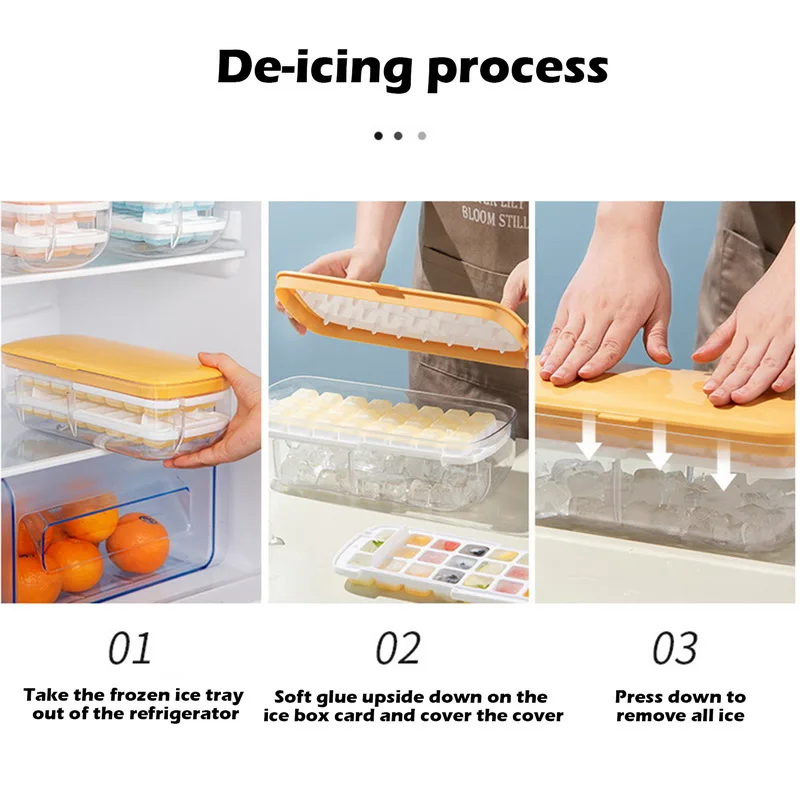 De-icing process

BLOOM STILL

01

Take the frozen ice tray out of the refrigerator

02

Soft glue upside down on the ice box card and cover the cover

03

Press down to remove all ice