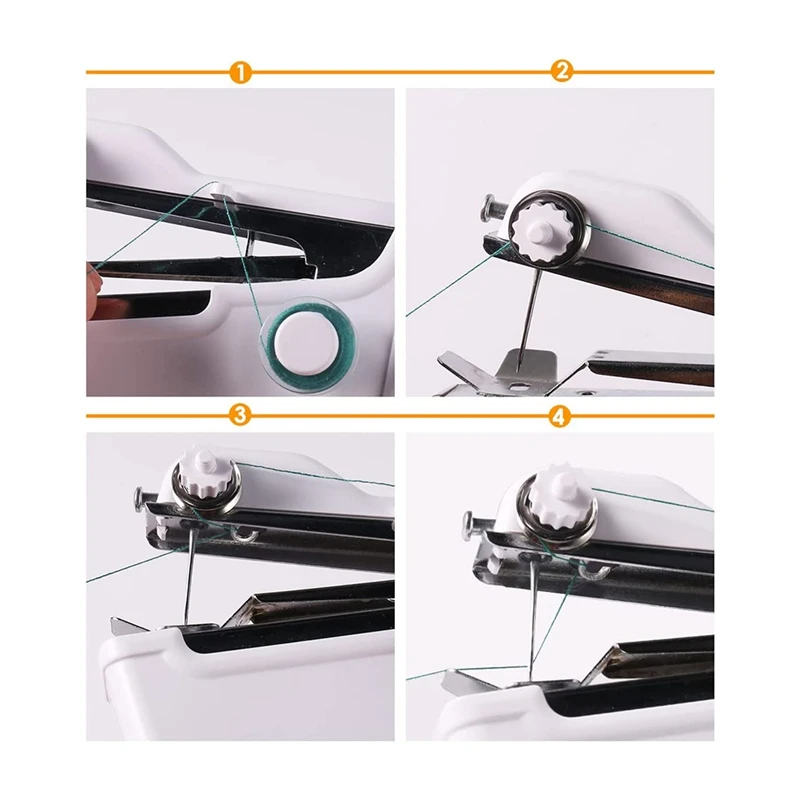 1
2
3
4