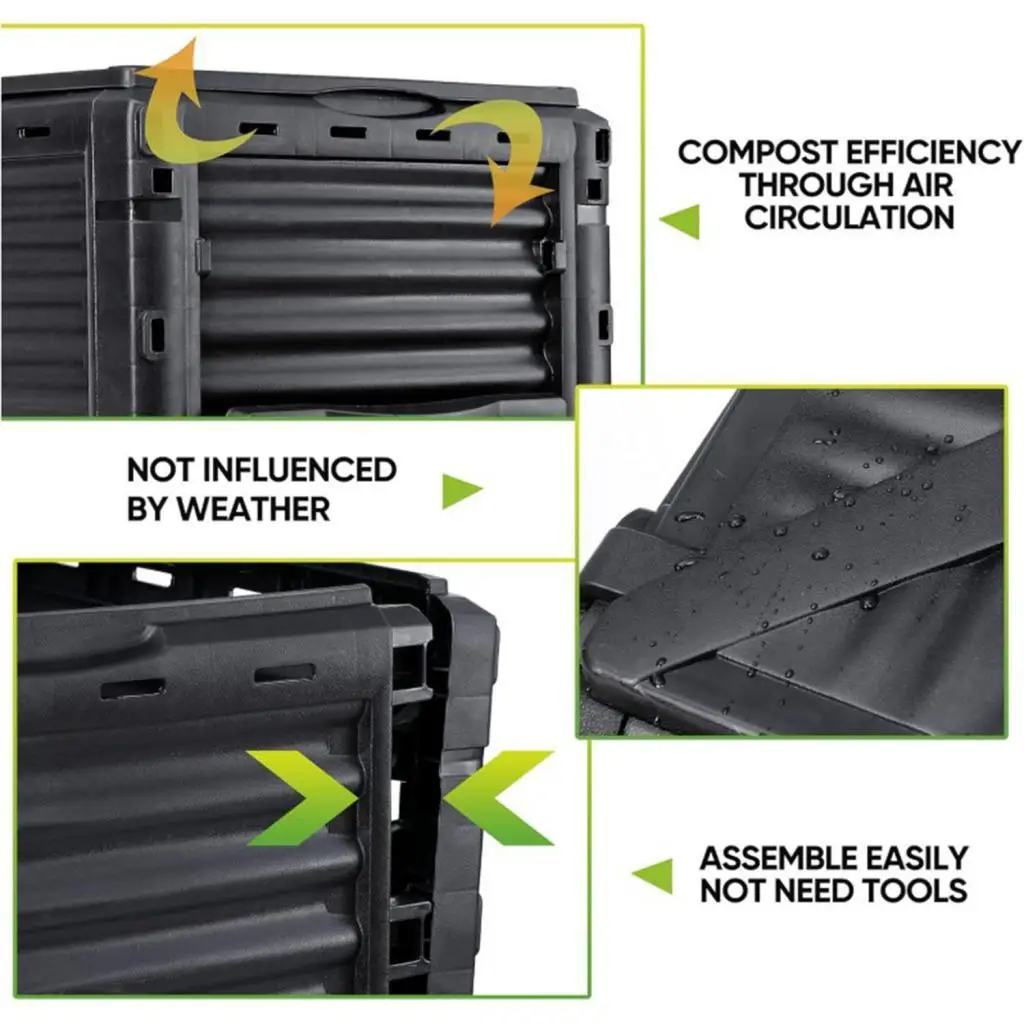 COMPOST EFFICIENCY THROUGH AIR CIRCULATION

NOT INFLUENCED BY WEATHER

ASSEMBLE EASILY NOT NEED TOOLS