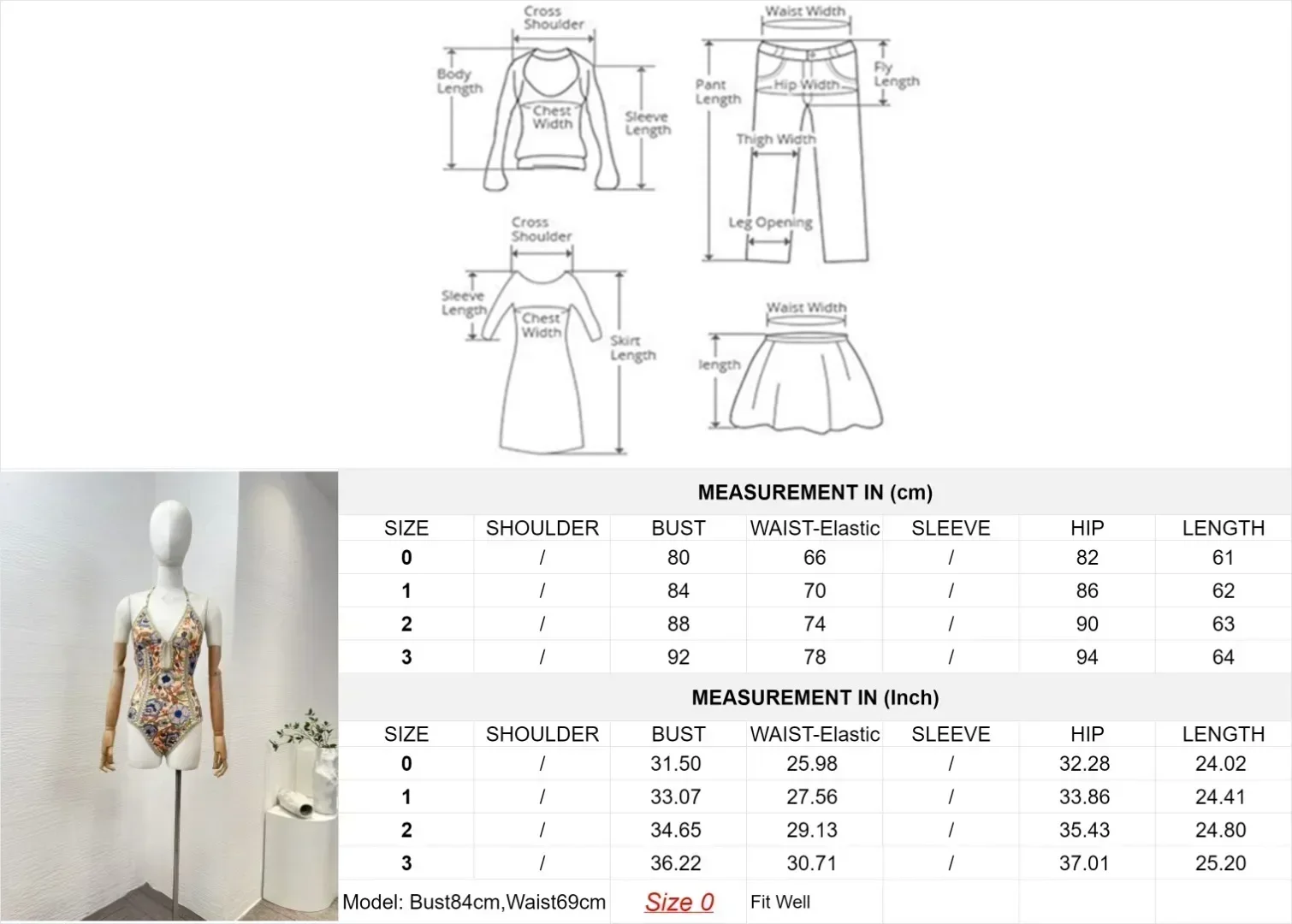 Cross Shoulder
Body Length
Chest Width
Sleeve Length

Waist Width
Pant Length
Hip Width
Fly Length
Thigh Width
Leg Opening

Cross Shoulder
Sleeve Length
Chest Width
Skirt Length

Waist Width
length

MEASUREMENT IN (cm)

| SIZE | SHOULDER | BUST | WAIST-Elastic | SLEEVE | HIP | LENGTH |
|---|---|---|---|---|---|---|
| 0 | / | 80 | 66 | / | 82 | 61 |
| 1 | / | 84 | 70 | / | 86 | 62 |
| 2 | / | 88 | 74 | / | 90 | 63 |
| 3 | / | 92 | 78 | / | 94 | 64 |

MEASUREMENT IN (Inch)

| SIZE | SHOULDER | BUST | WAIST-Elastic | SLEEVE | HIP | LENGTH |
|---|---|---|---|---|---|---|
| 0 | / | 31.50 | 25.98 | / | 32.28 | 24.02 |
| 1 | / | 33.07 | 27.56 | / | 33.86 | 24.41 |
| 2 | / | 34.65 | 29.13 | / | 35.43 | 24.80 |
| 3 | / | 36.22 | 30.71 | / | 37.01 | 25.20 |

Model: Bust84cm,Waist69cm Size 0 Fit Well