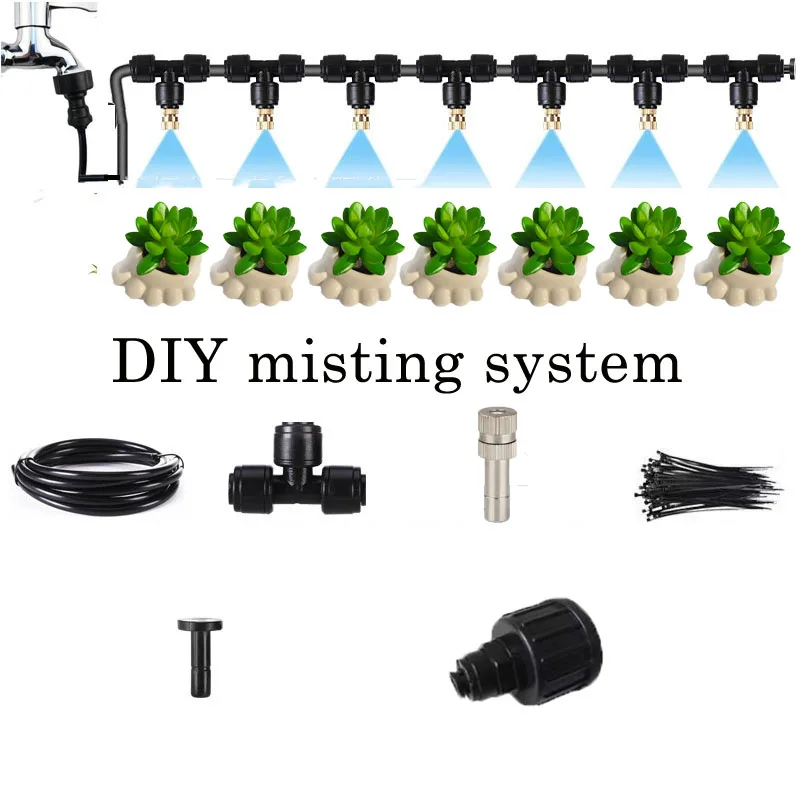 DIY misting system