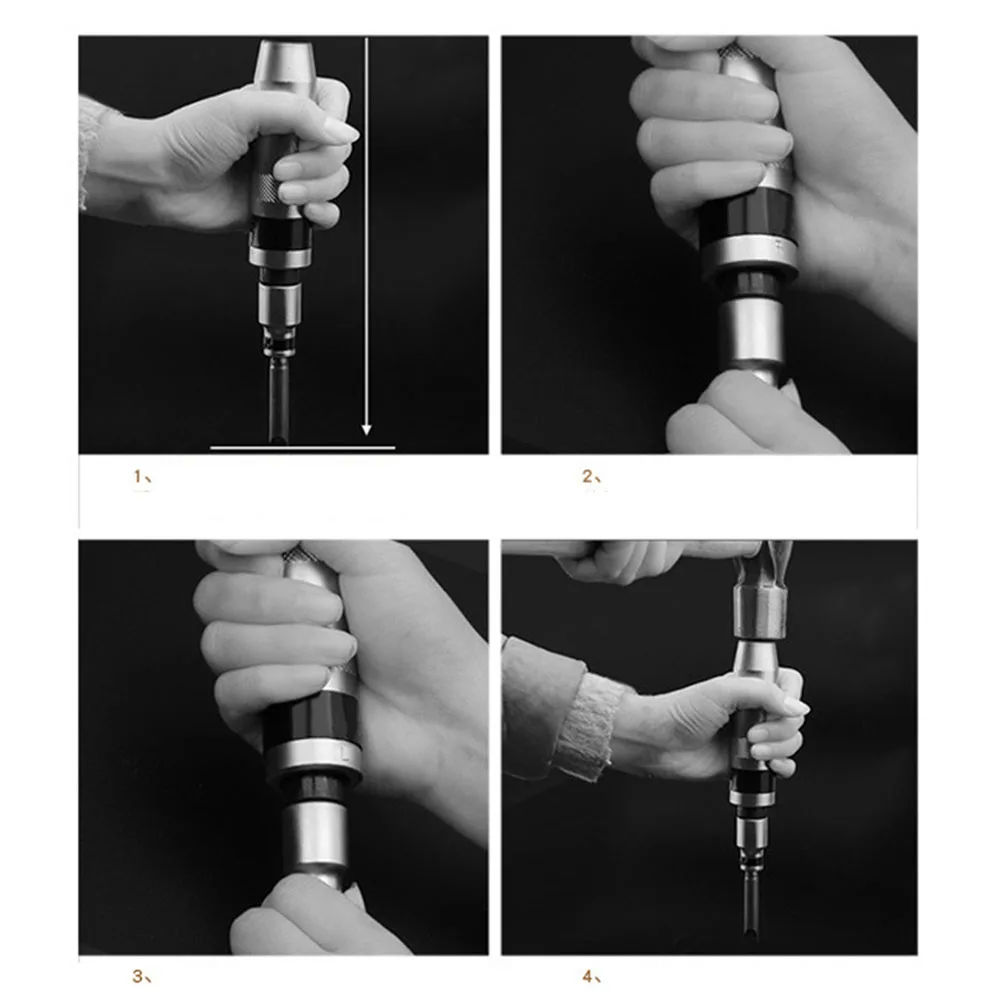 1、

2、

3、

4、