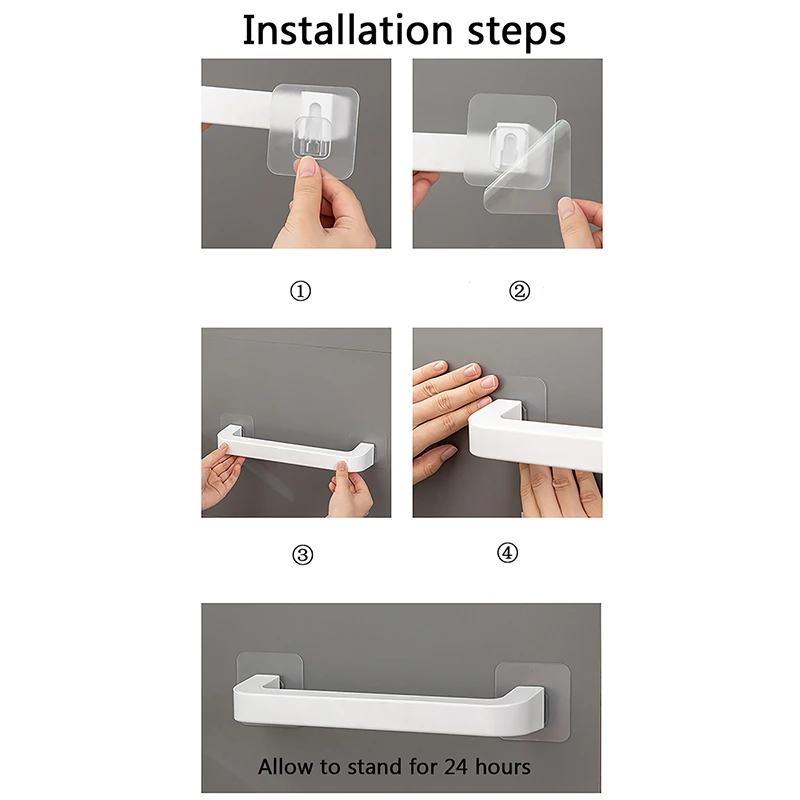 Installation steps

①

②

③

④

Allow to stand for 24 hours