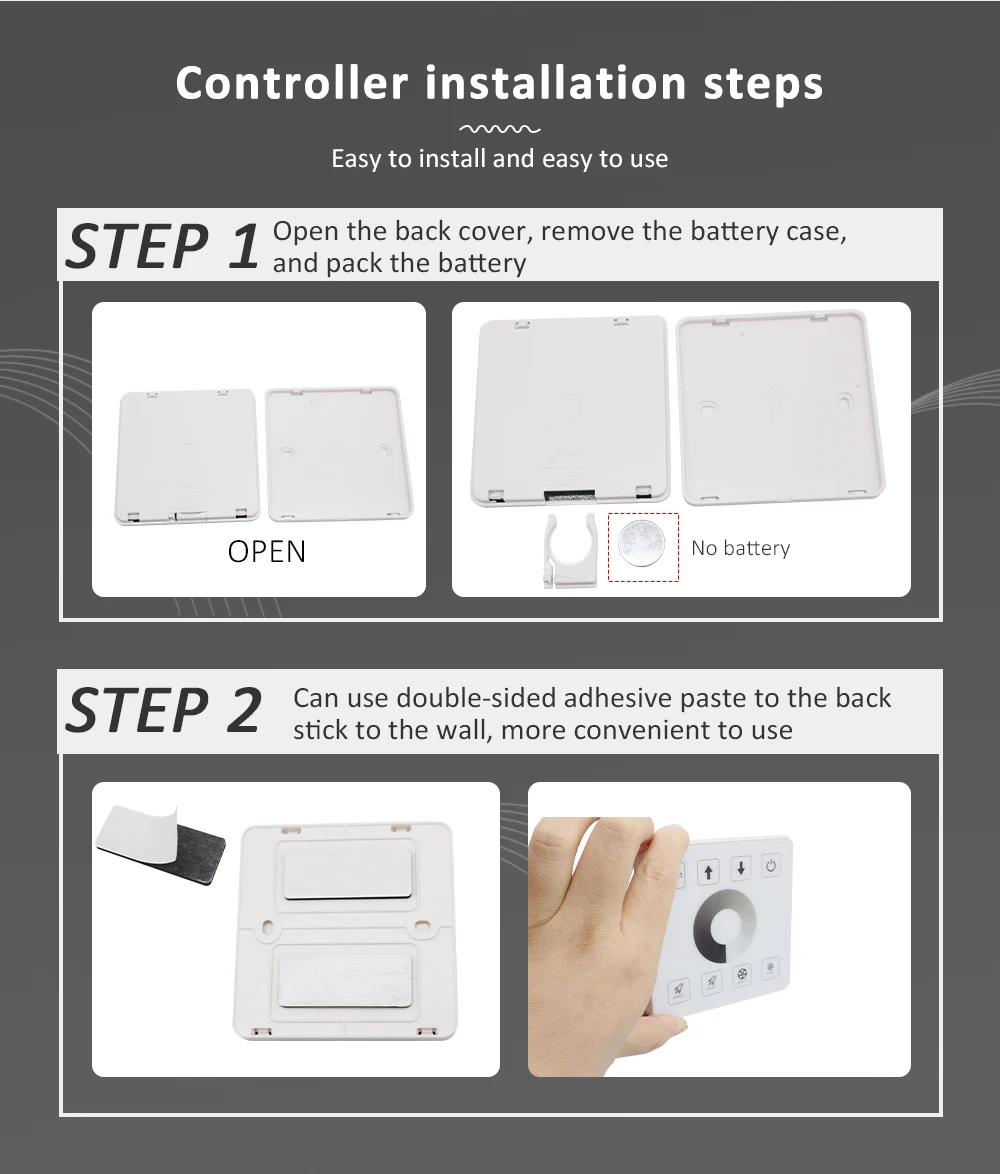 Controller installation steps

Easy to install and easy to use

STEP 1 Open the back cover, remove the battery case, and pack the battery

OPEN

No battery

STEP 2 Can use double-sided adhesive paste to the back stick to the wall, more convenient to use