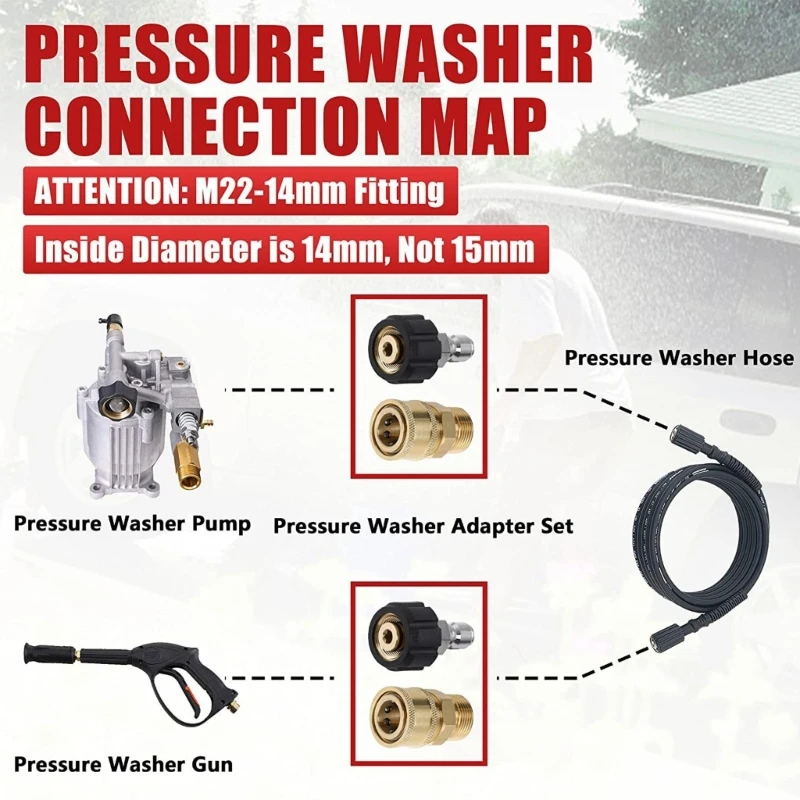 PRESSURE WASHER CONNECTION MAP

ATTENTION: M22-14mm Fitting

Inside Diameter is 14mm, Not 15mm

Pressure Washer Hose

Pressure Washer Pump

Pressure Washer Adapter Set

Pressure Washer Gun