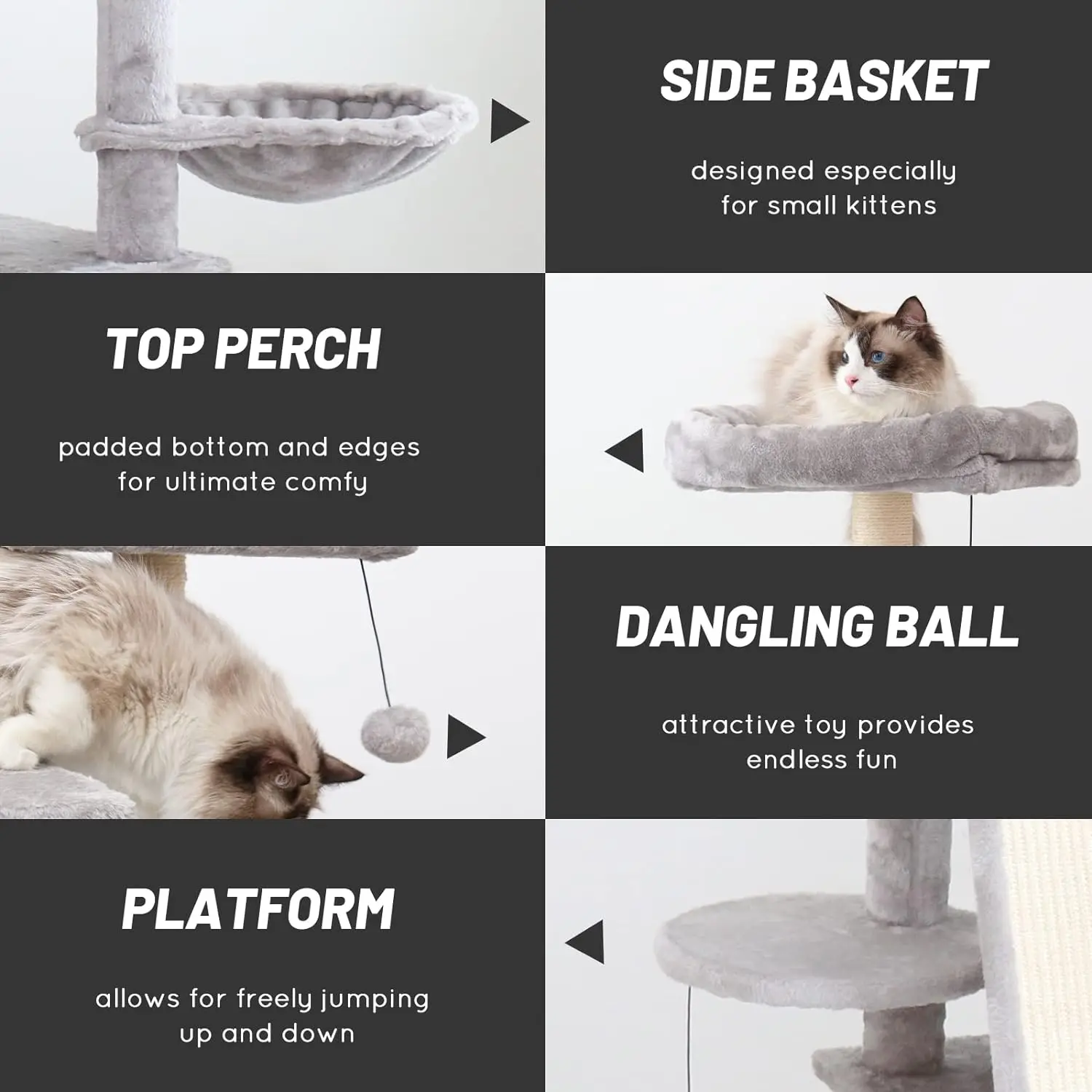 SIDE BASKET

designed especially for small kittens

TOP PERCH

padded bottom and edges for ultimate comfy

DANGLING BALL

attractive toy provides endless fun

PLATFORM

allows for freely jumping up and down