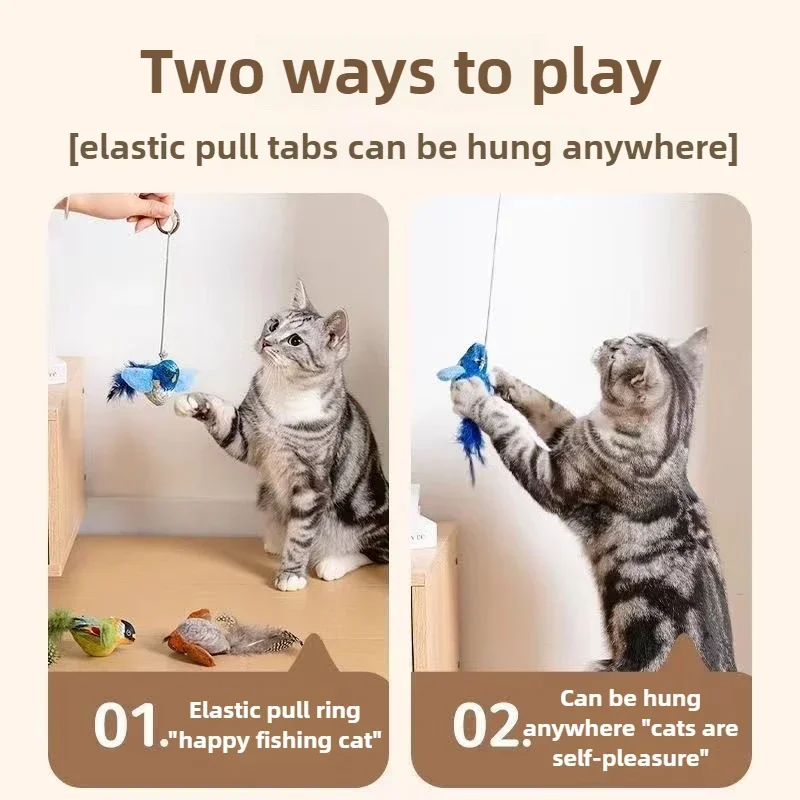 Two ways to play

[elastic pull tabs can be hung anywhere]

01. Elastic pull ring "happy fishing cat"

02. Can be hung anywhere "cats are self-pleasure"