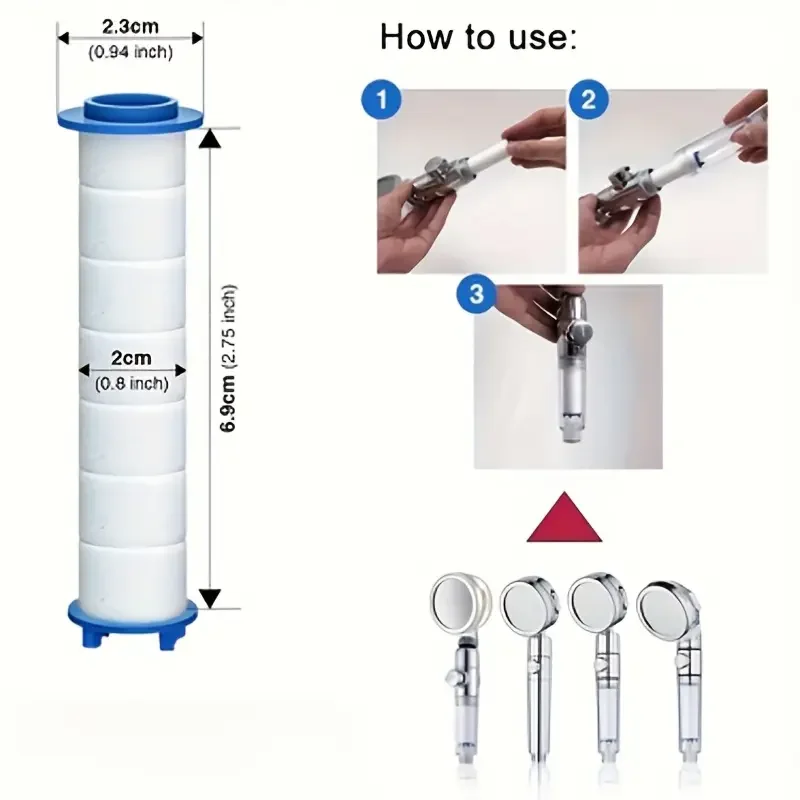 2.3cm
(0.94 inch)

2cm
(0.8 inch)

6.9cm (2.75 inch)

How to use:

1

2

3