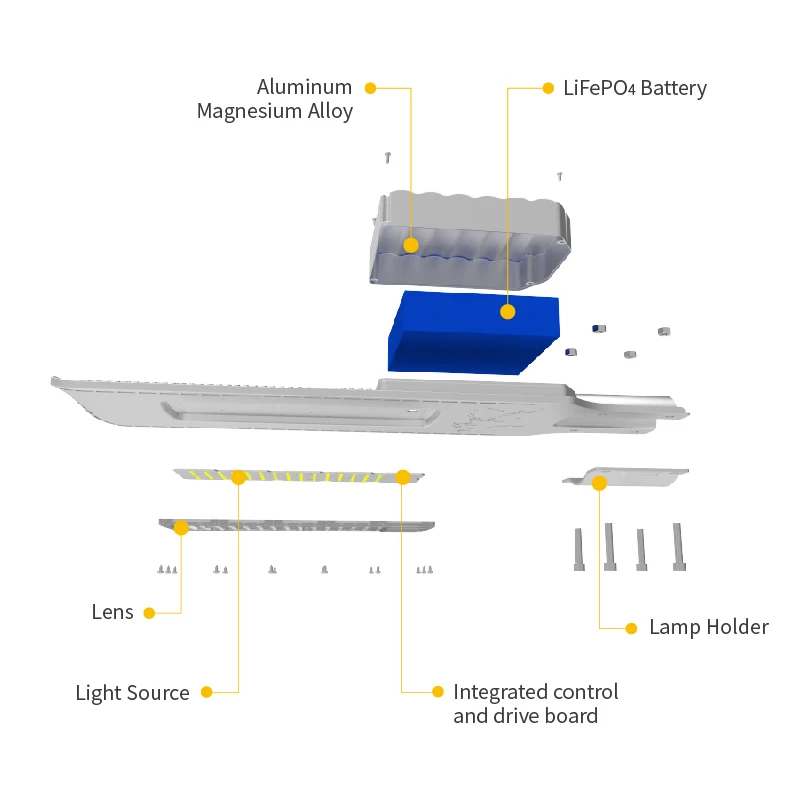 Aluminum Magnesium Alloy

$LiFePO_4$ Battery

Lens

Light Source

Integrated control and drive board

Lamp Holder