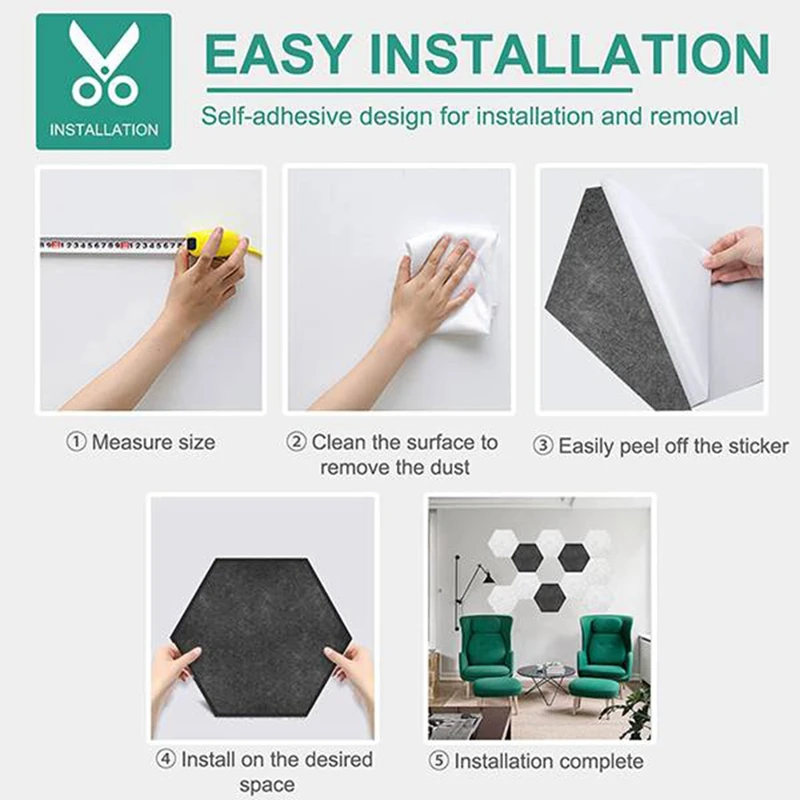 INSTALLATION

EASY INSTALLATION

Self-adhesive design for installation and removal

① Measure size

② Clean the surface to remove the dust

③ Easily peel off the sticker

④ Install on the desired space

⑤ Installation complete