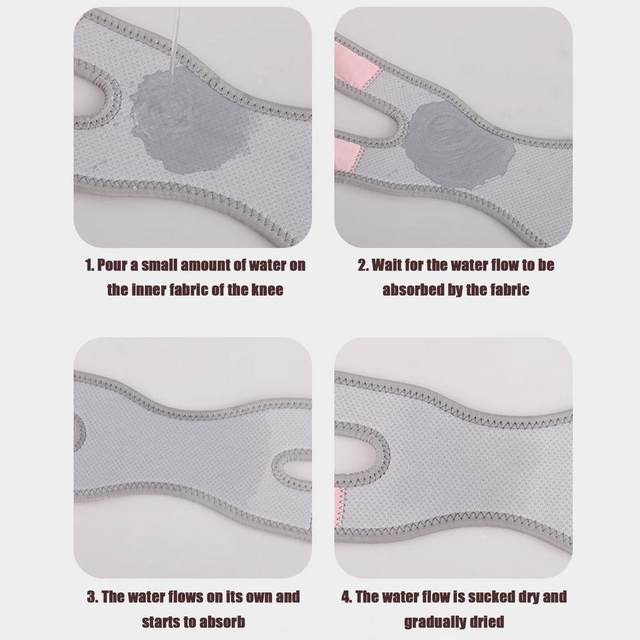 1. Pour a small amount of water on the inner fabric of the knee

2. Wait for the water flow to be absorbed by the fabric

3. The water flows on its own and starts to absorb

4. The water flow is sucked dry and gradually dried