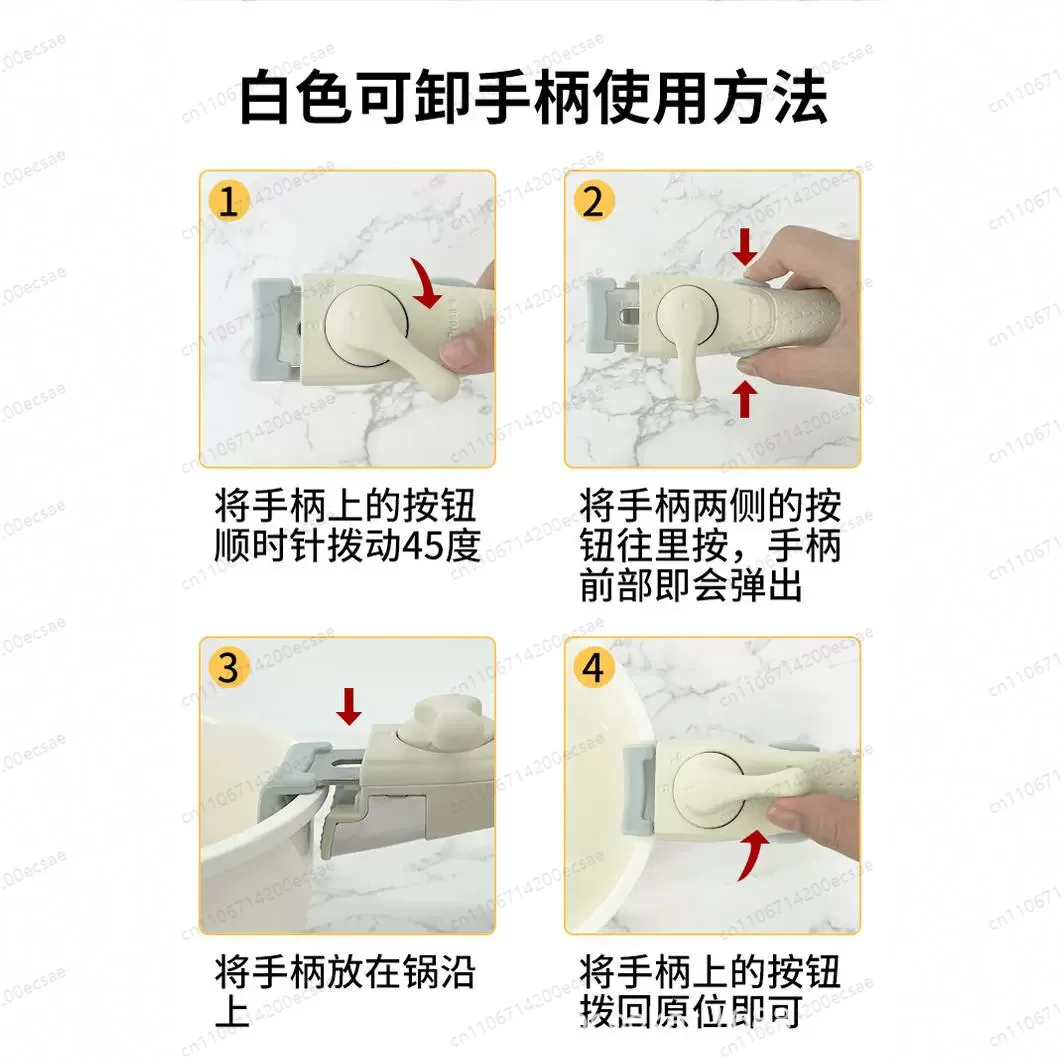 白色可卸手柄使用方法

1

将手柄上的按钮顺时针拨动45度

2

将手柄两侧的按钮往里按，手柄前部即会弹出

3

将手柄放在锅沿上

4

将手柄上的按钮拨回原位即可

cn1106714200ecsae