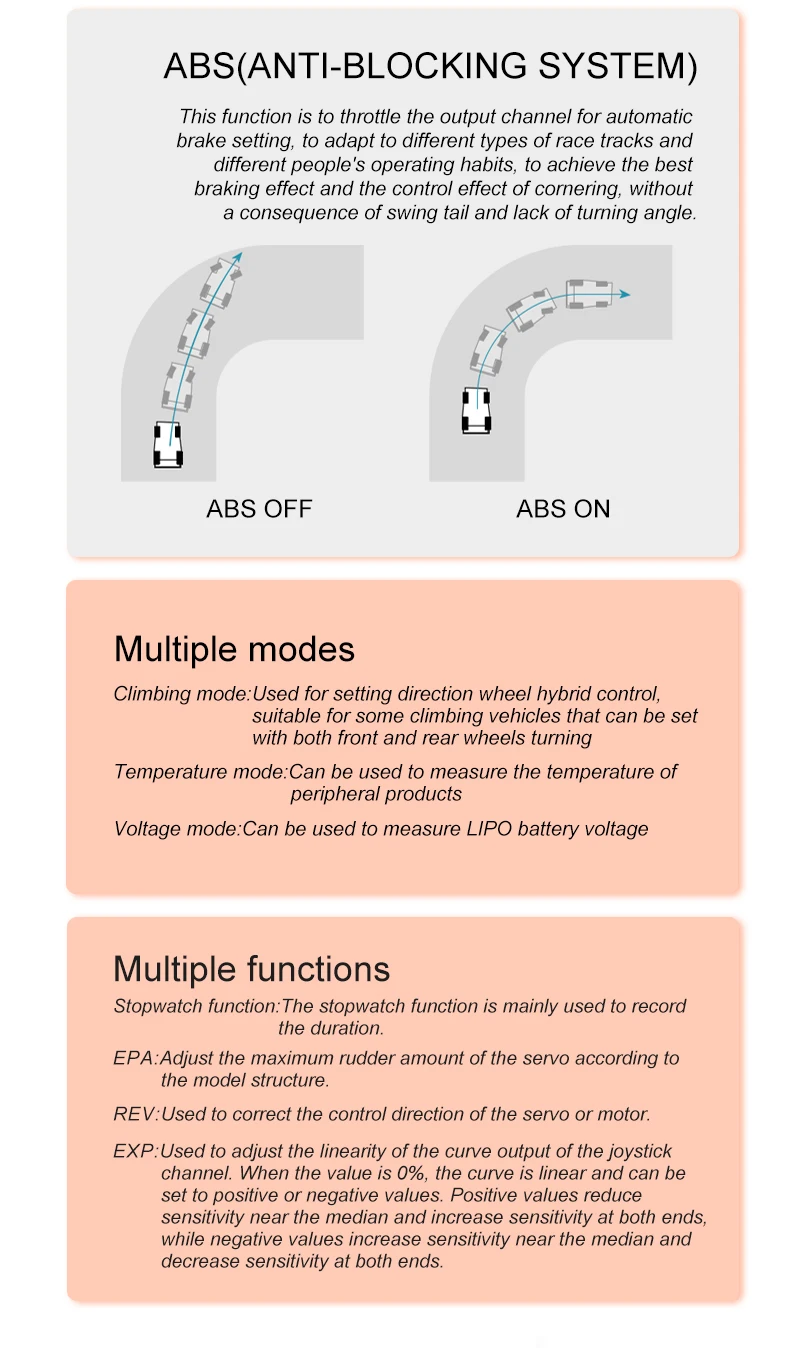 ABS(ANTI-BLOCKING SYSTEM)

This function is to throttle the output channel for automatic brake setting, to adapt to different types of race tracks and different people's operating habits, to achieve the best braking effect and the control effect of cornering, without a consequence of swing tail and lack of turning angle.

ABS OFF

ABS ON

Multiple modes

Climbing mode:Used for setting direction wheel hybrid control, suitable for some climbing vehicles that can be set with both front and rear wheels turning

Temperature mode:Can be used to measure the temperature of peripheral products

Voltage mode:Can be used to measure LIPO battery voltage

Multiple functions

Stopwatch function:The stopwatch function is mainly used to record the duration.

EPA:Adjust the maximum rudder amount of the servo according to the model structure.

REV:Used to correct the control direction of the servo or motor.

EXP:Used to adjust the linearity of the curve output of the joystick channel. When the value is 0%, the curve is linear and can be set to positive or negative values. Positive values reduce sensitivity near the median and increase sensitivity at both ends, while negative values increase sensitivity near the median and decrease sensitivity at both ends.