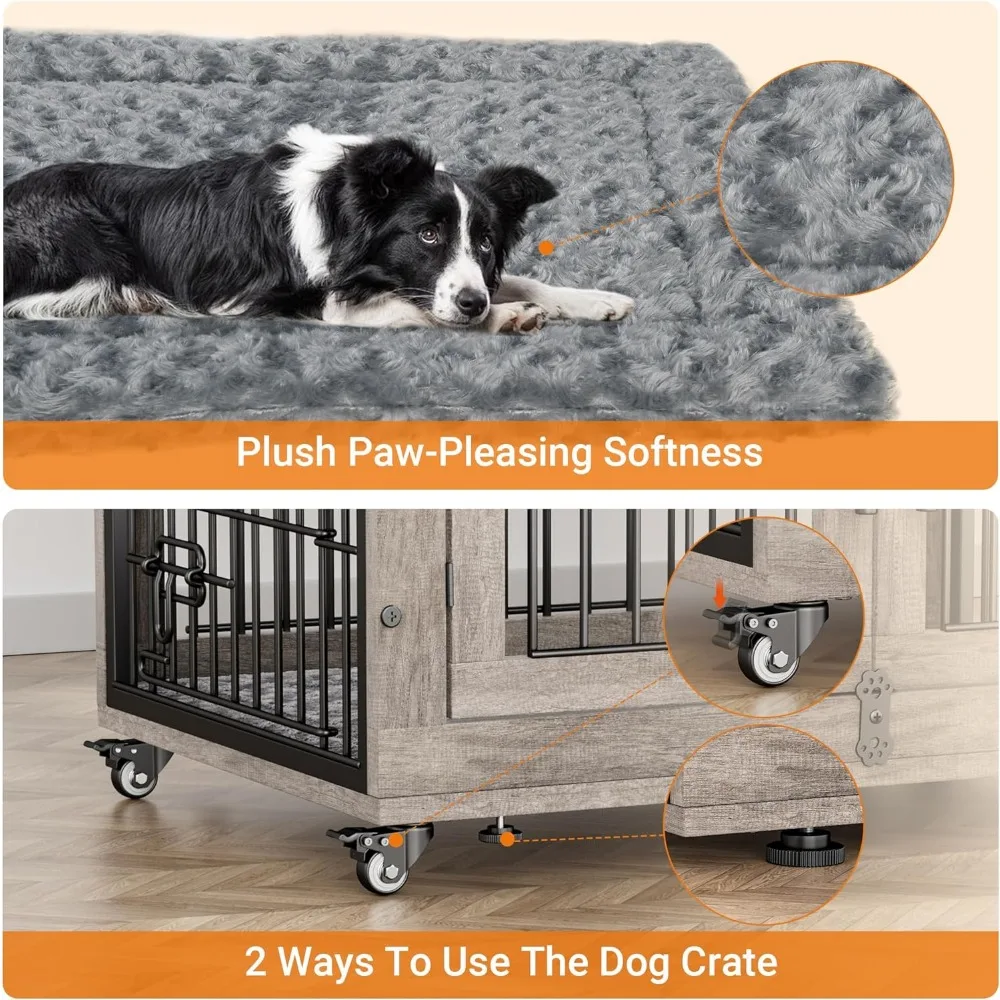 Plush Paw-Pleasing Softness

2 Ways To Use The Dog Crate