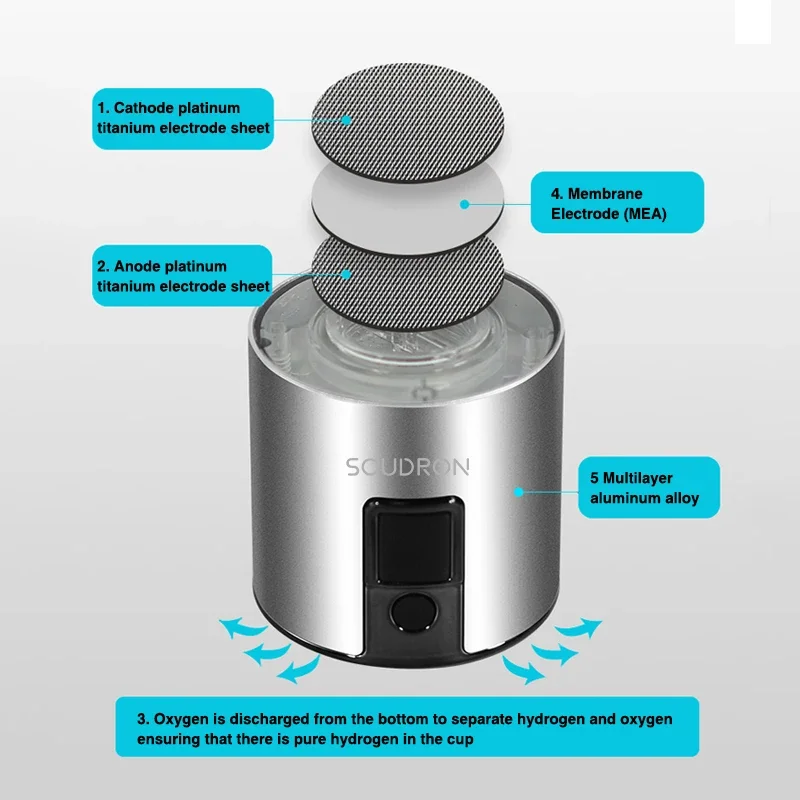 1. Cathode platinum titanium electrode sheet

4. Membrane Electrode (MEA)

2. Anode platinum titanium electrode sheet

SCUDRON

5 Multilayer aluminum alloy

3. Oxygen is discharged from the bottom to separate hydrogen and oxygen ensuring that there is pure hydrogen in the cup