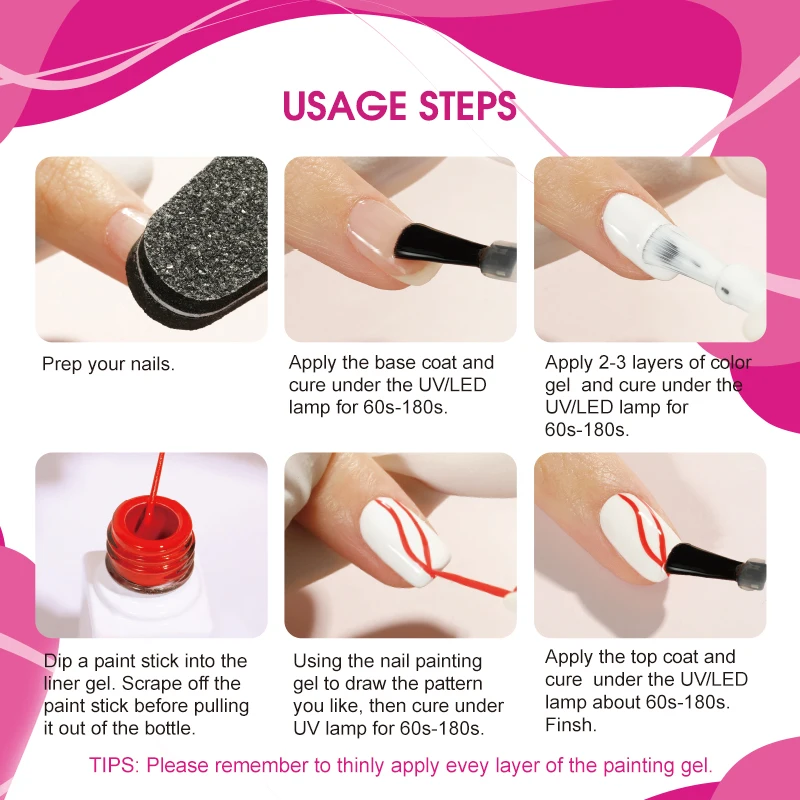 USAGE STEPS

Prep your nails.

Apply the base coat and cure under the UV/LED lamp for 60s-180s.

Apply 2-3 layers of color gel and cure under the UV/LED lamp for 60s-180s.

Dip a paint stick into the liner gel. Scrape off the paint stick before pulling it out of the bottle.

Using the nail painting gel to draw the pattern you like, then cure under UV lamp for 60s-180s.

Apply the top coat and cure under the UV/LED lamp about 60s-180s. Finsh.

TIPS: Please remember to thinly apply evey layer of the painting gel.