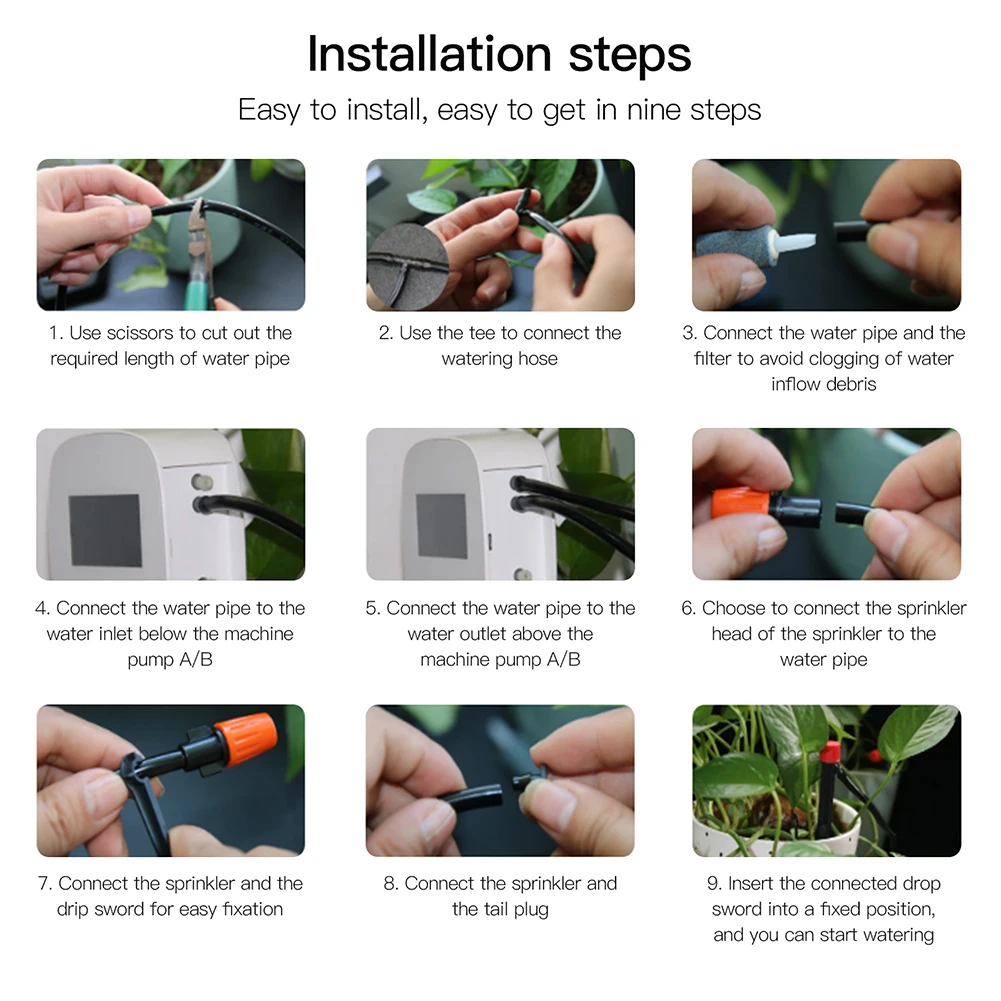 Installation steps

Easy to install, easy to get in nine steps

1. Use scissors to cut out the required length of water pipe

2. Use the tee to connect the watering hose

3. Connect the water pipe and the filter to avoid clogging of water inflow debris

4. Connect the water pipe to the water inlet below the machine pump A/B

5. Connect the water pipe to the water outlet above the machine pump A/B

6. Choose to connect the sprinkler head of the sprinkler to the water pipe

7. Connect the sprinkler and the drip sword for easy fixation

8. Connect the sprinkler and the tail plug

9. Insert the connected drop sword into a fixed position, and you can start watering