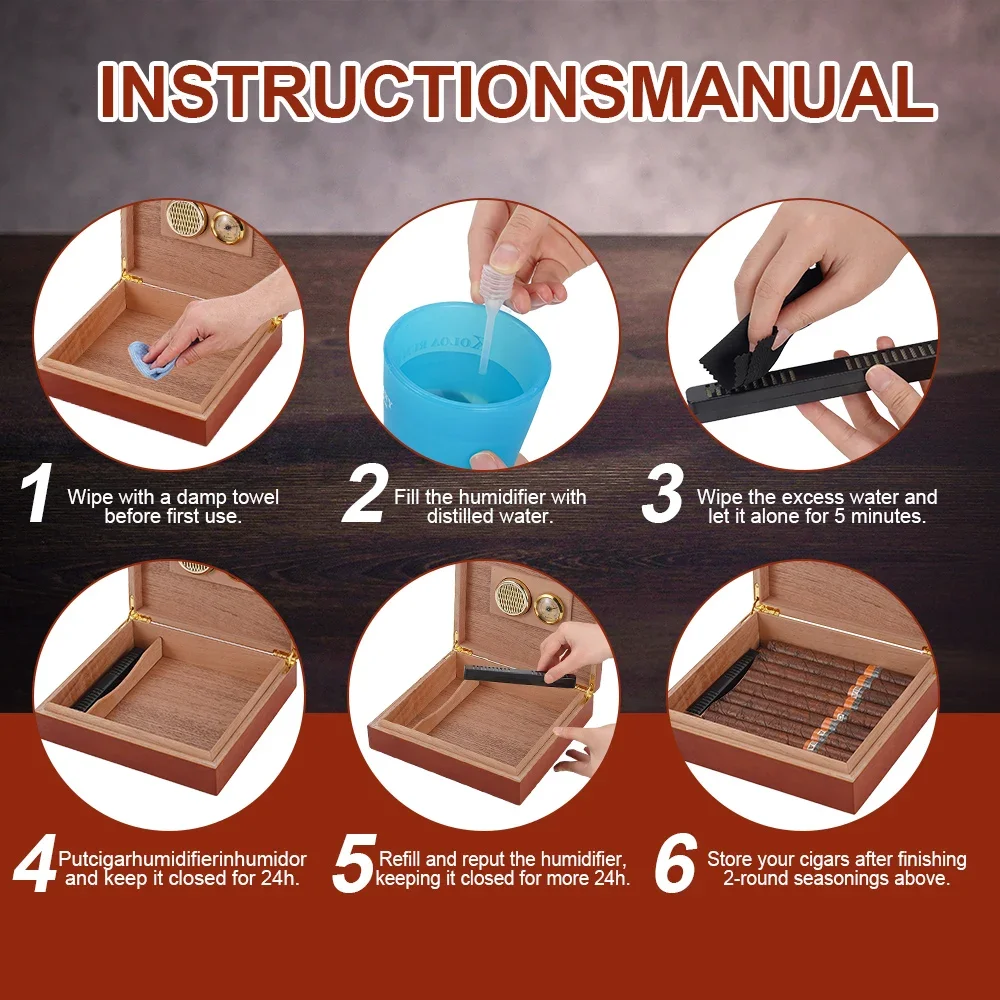 INSTRUCTIONSMANUAL

1 Wipe with a damp towel before first use.

2 Fill the humidifier with distilled water.

3 Wipe the excess water and let it alone for 5 minutes.

4 Putcigarhumidifierinhumidor and keep it closed for 24h.

5 Refill and reput the humidifier, keeping it closed for more 24h.

6 Store your cigars after finishing 2-round seasonings above.