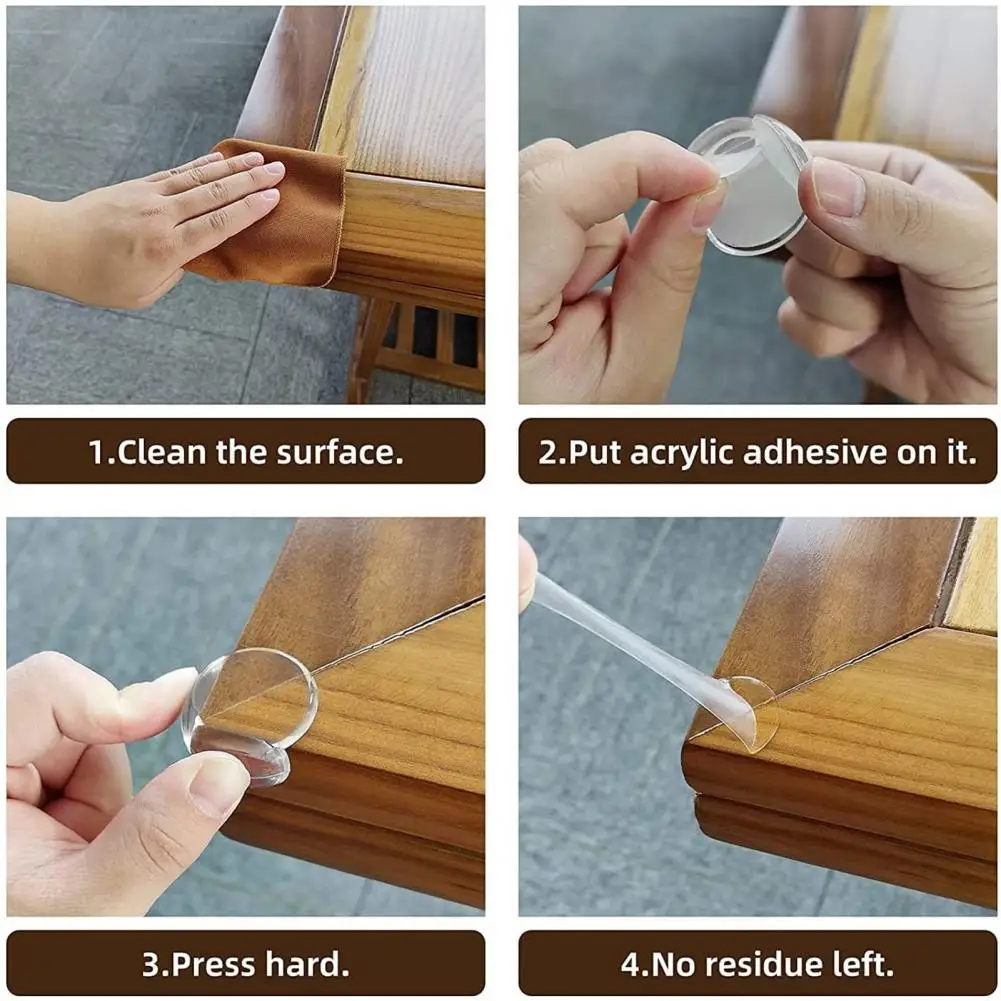 1.Clean the surface.

2.Put acrylic adhesive on it.

3.Press hard.

4.No residue left.