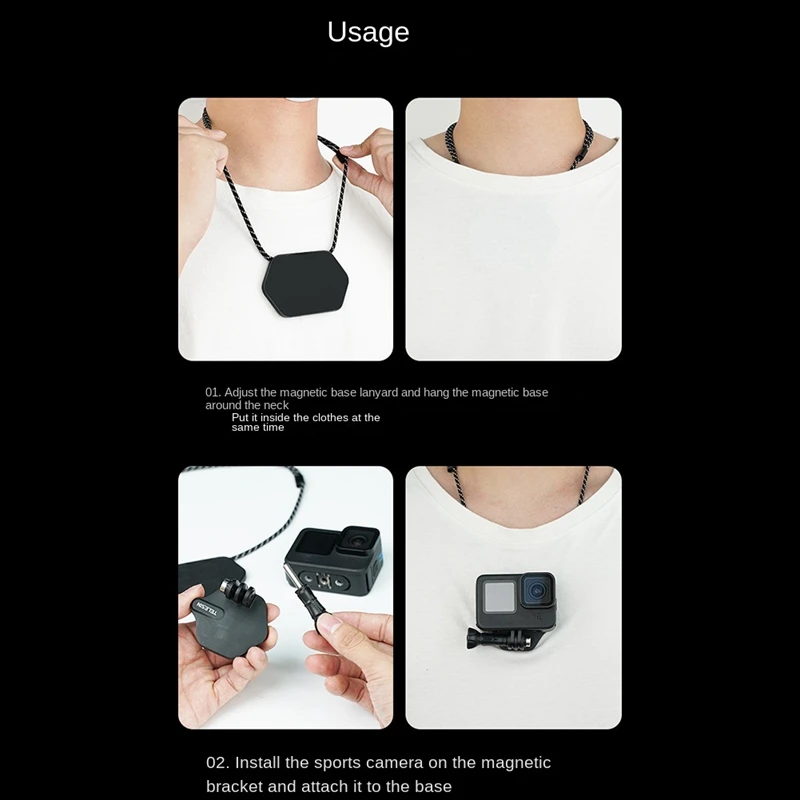 Usage

01. Adjust the magnetic base lanyard and hang the magnetic base around the neck
Put it inside the clothes at the same time

TELESIN

02. Install the sports camera on the magnetic bracket and attach it to the base