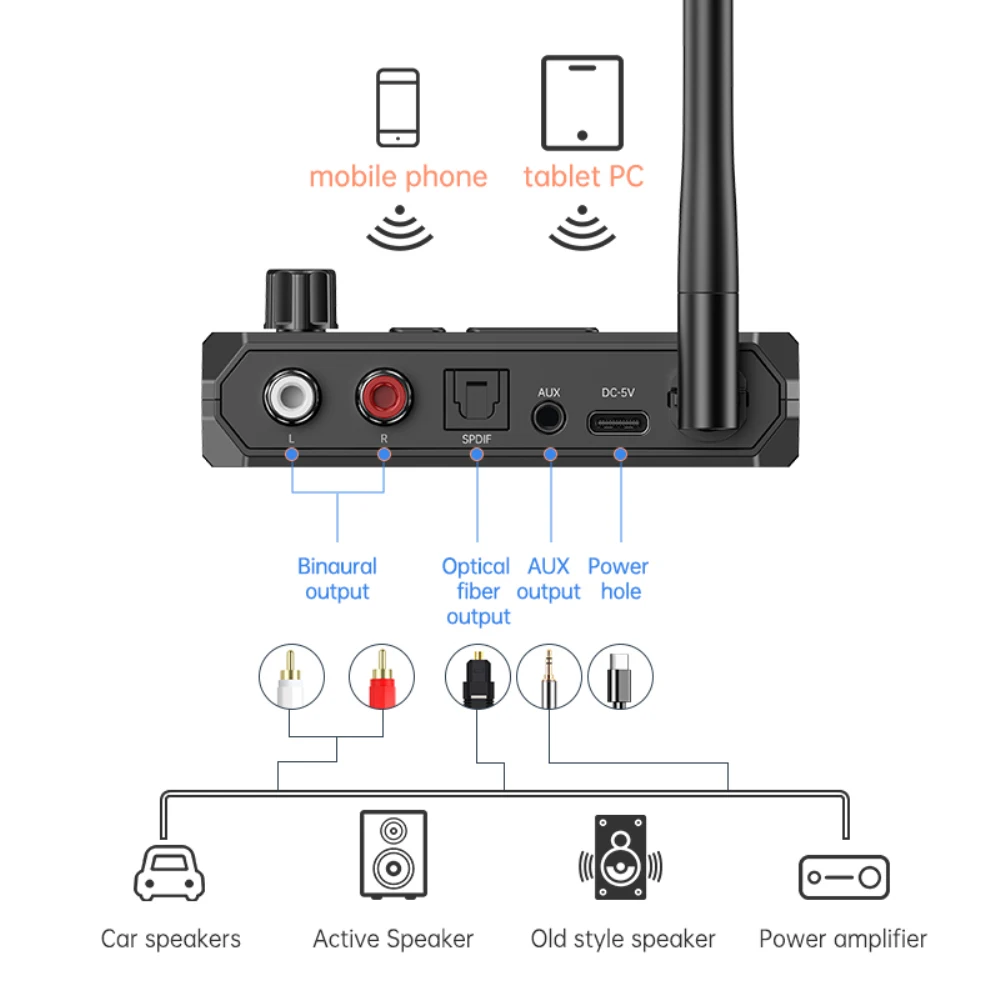 mobile phone

tablet PC

L

R

SPDIF

AUX

DC-5V

Binaural output

Optical fiber output

AUX output

Power hole

Car speakers

Active Speaker

Old style speaker

Power amplifier