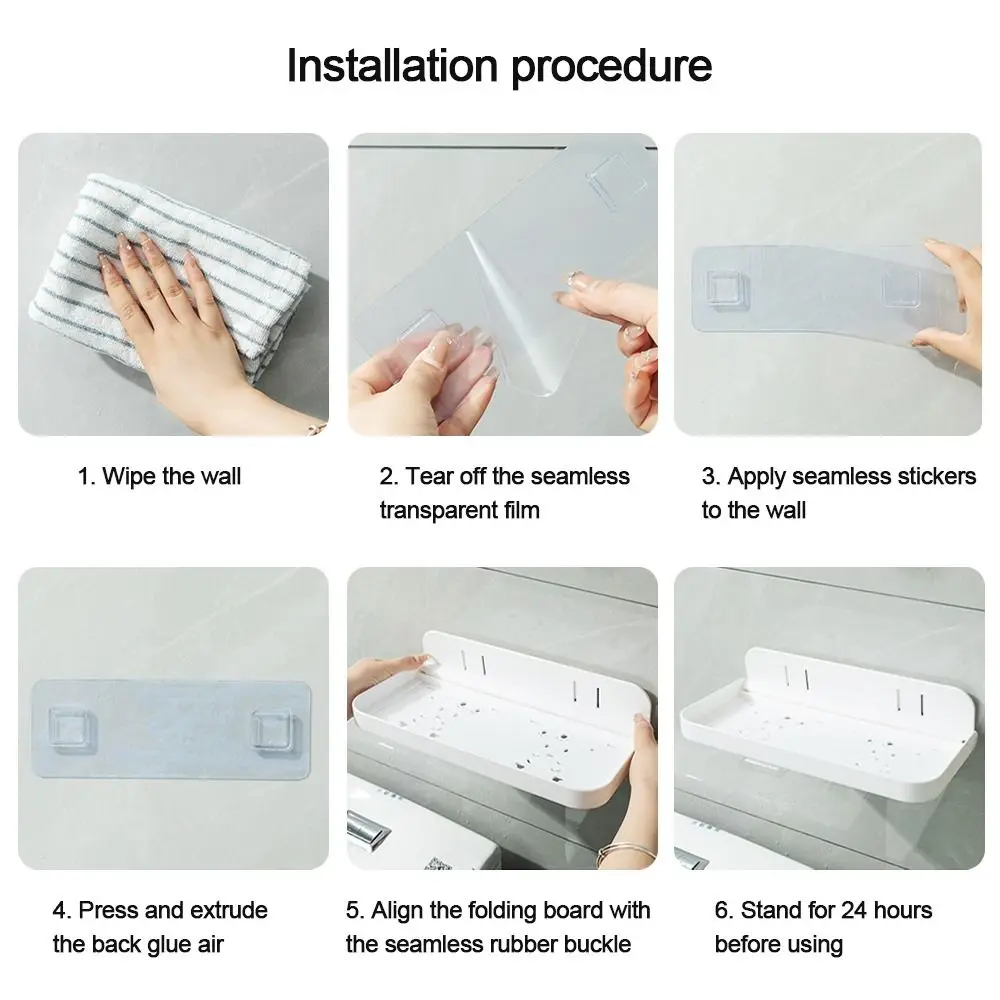 Installation procedure

1. Wipe the wall

2. Tear off the seamless transparent film

3. Apply seamless stickers to the wall

4. Press and extrude the back glue air

5. Align the folding board with the seamless rubber buckle

6. Stand for 24 hours before using