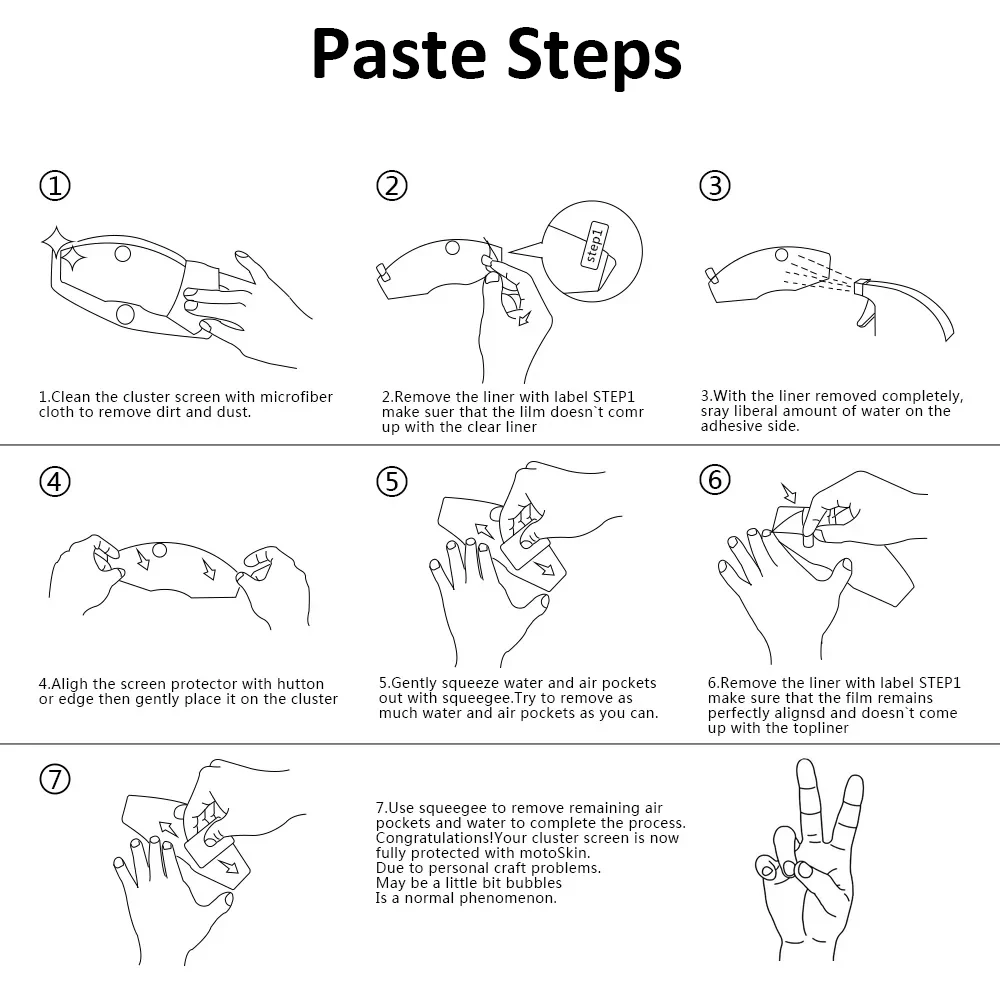 Paste Steps

①

1.Clean the cluster screen with microfiber cloth to remove dirt and dust.

②

step1

2.Remove the liner with label STEP1 make suer that the lilm doesn`t comr up with the clear liner

③

3.With the liner removed completely, sray liberal amount of water on the adhesive side.

④

4.Aligh the screen protector with hutton or edge then gently place it on the cluster

⑤

5.Gently squeeze water and air pockets out with squeegee.Try to remove as much water and air pockets as you can.

⑥

6.Remove the liner with label STEP1 make sure that the film remains perfectly alignsd and doesn`t come up with the topliner

⑦

7.Use squeegee to remove remaining air pockets and water to complete the process. Congratulations!Your cluster screen is now fully protected with motoSkin.
Due to personal craft problems.
May be a little bit bubbles
Is a normal phenomenon.