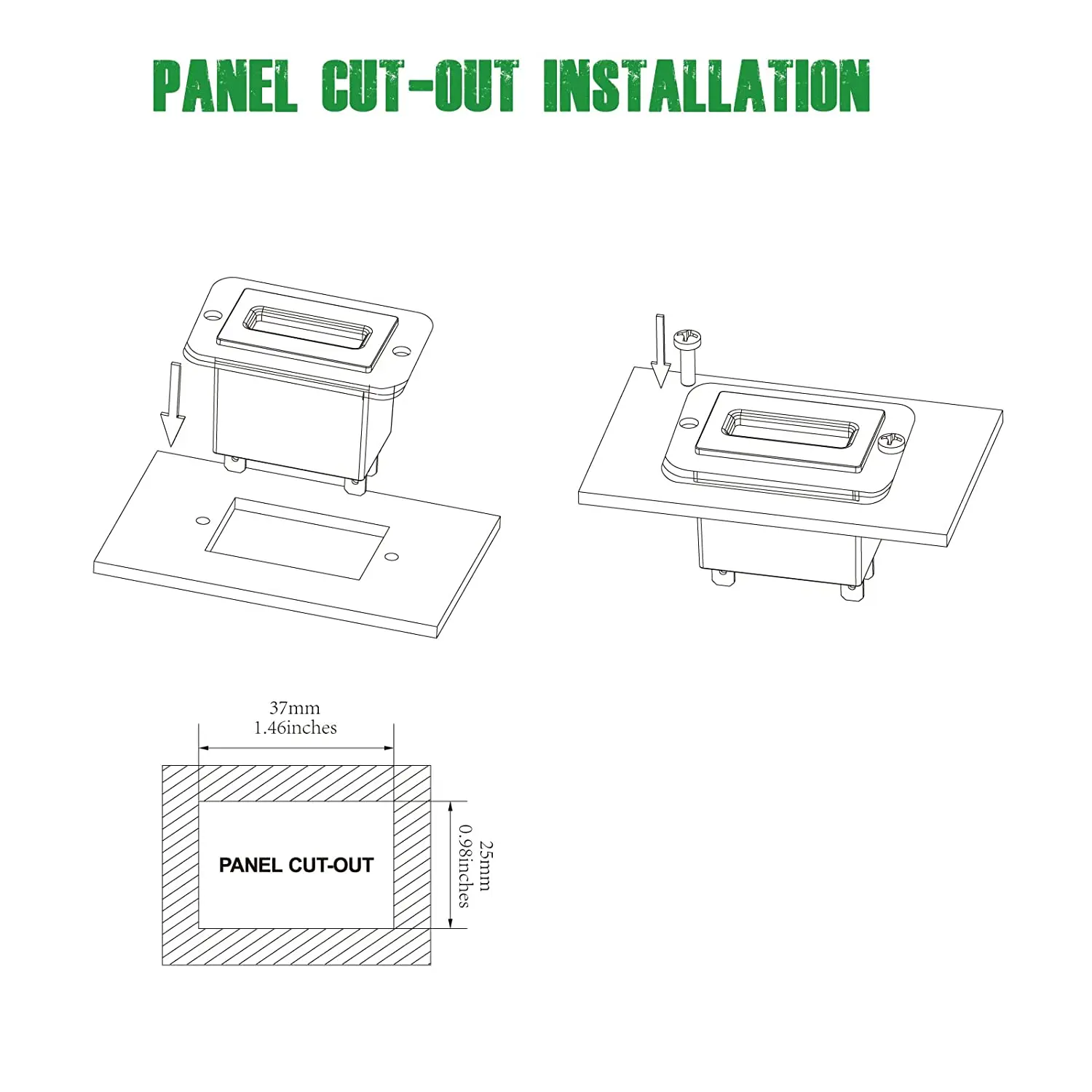 PANEL CUT-OUT INSTALLATION

37mm
1.46inches

PANEL CUT-OUT

25mm
0.98inches