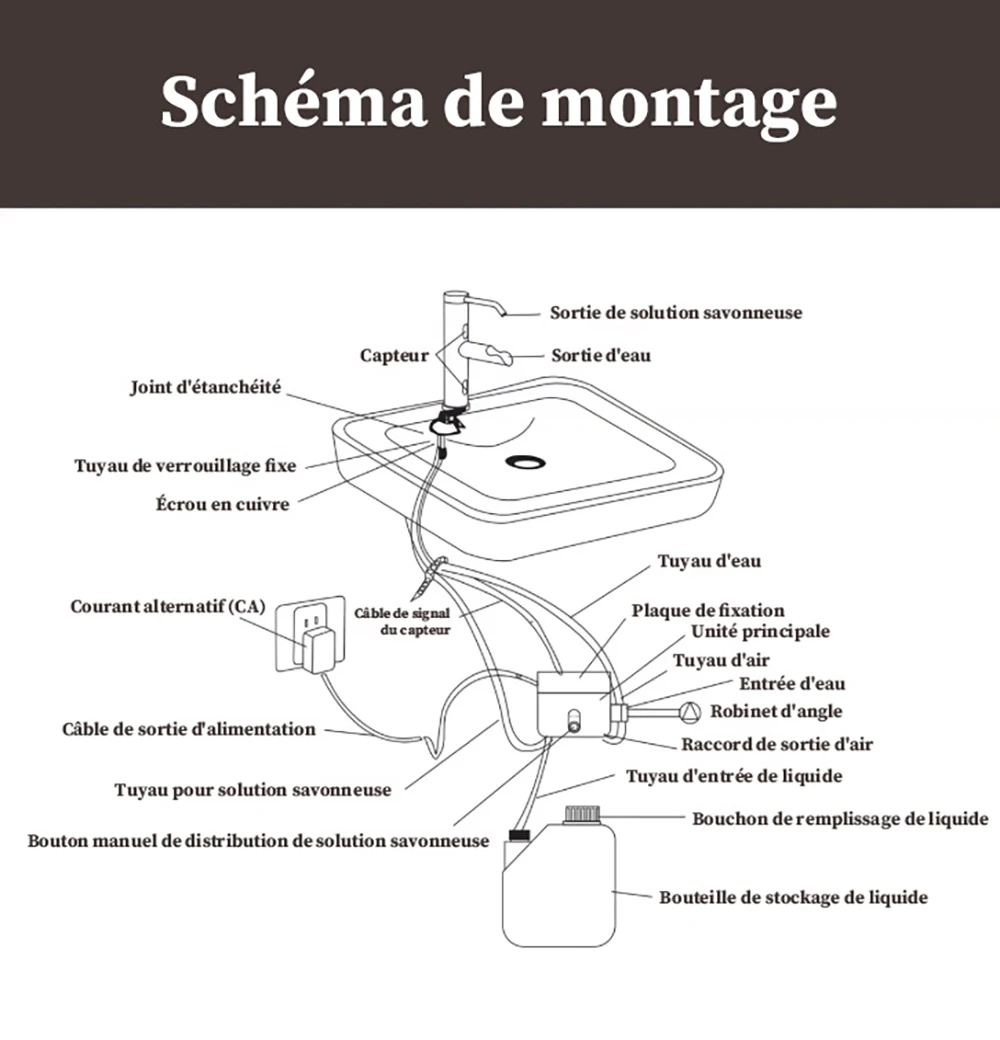 Schéma de montage

Sortie de solution savonneuse
Capteur
Sortie d'eau
Joint d'étanchéité
Tuyau de verrouillage fixe
Écrou en cuivre
Tuyau d'eau
Courant alternatif (CA)
Câble de signal du capteur
Plaque de fixation
Unité principale
Tuyau d'air
Entrée d'eau
Robinet d'angle
Câble de sortie d'alimentation
Raccord de sortie d'air
Tuyau d'entrée de liquide
Tuyau pour solution savonneuse
Bouchon de remplissage de liquide
Bouton manuel de distribution de solution savonneuse
Bouteille de stockage de liquide