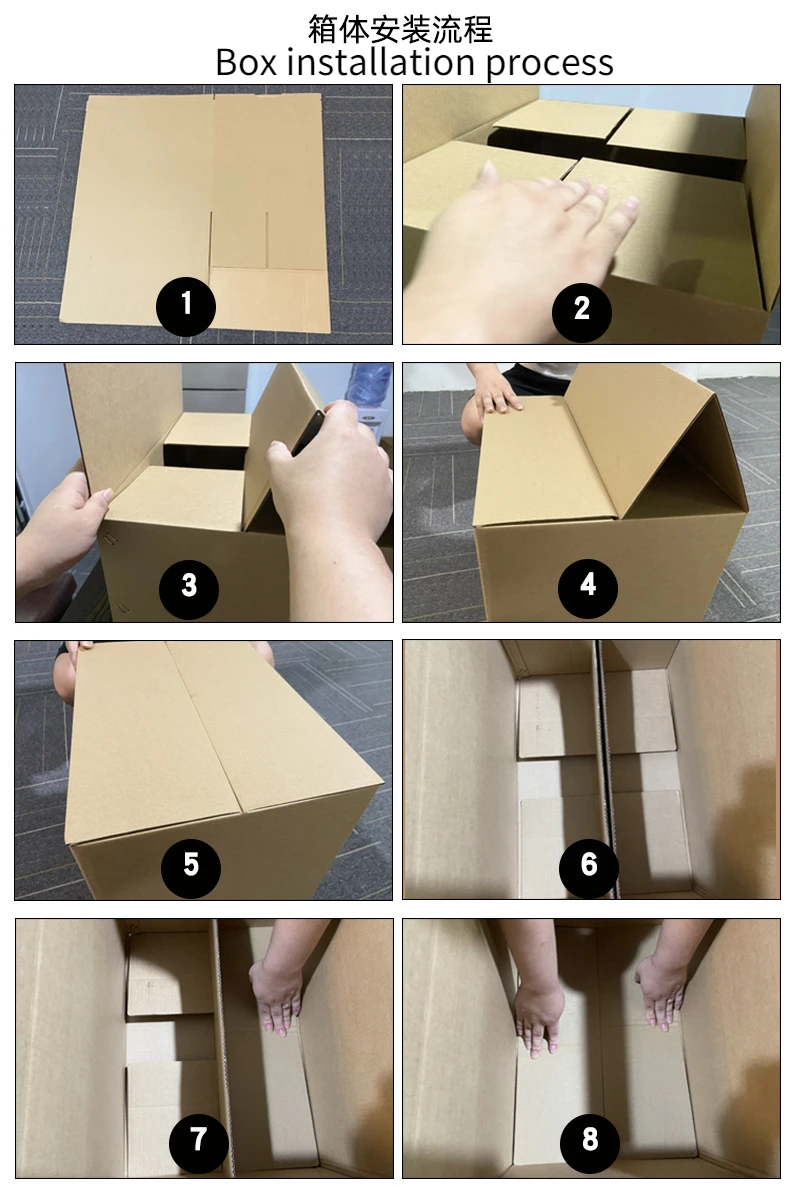 箱体安装流程
Box installation process

1

2

3

4

5

6

7

8