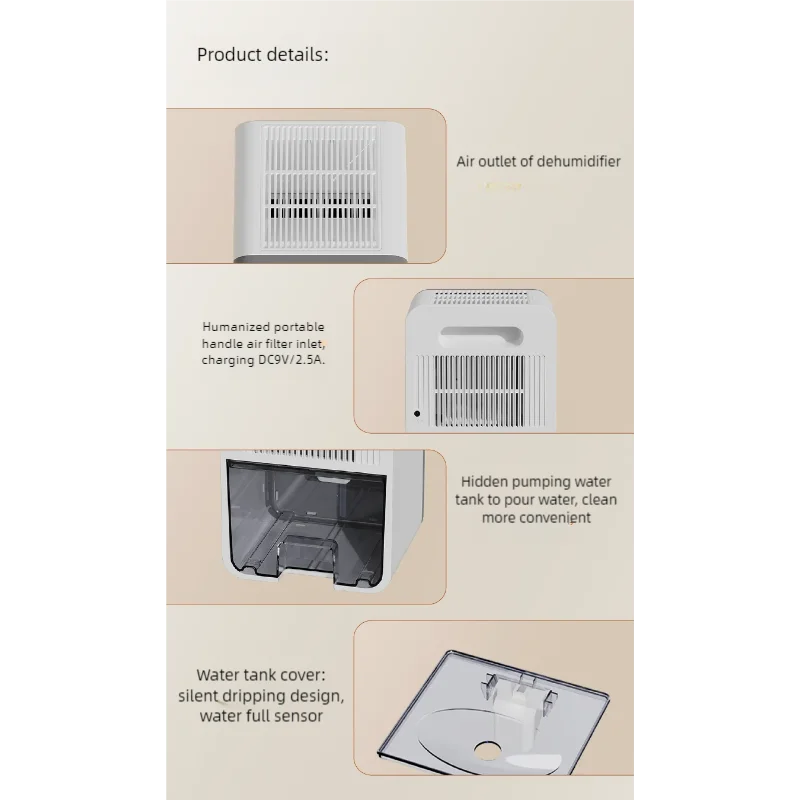 Product details:

Air outlet of dehumidifier

Humanized portable handle air filter inlet, charging DC9V/2.5A.

Hidden pumping water tank to pour water, clean more convenient

Water tank cover: silent dripping design, water full sensor