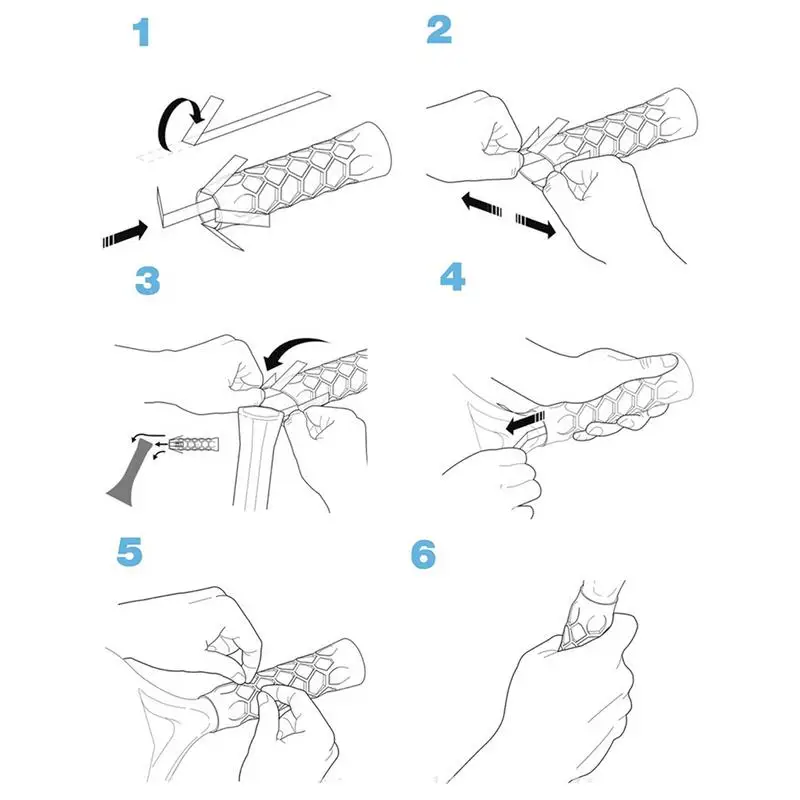 1

2

3

4

5

6