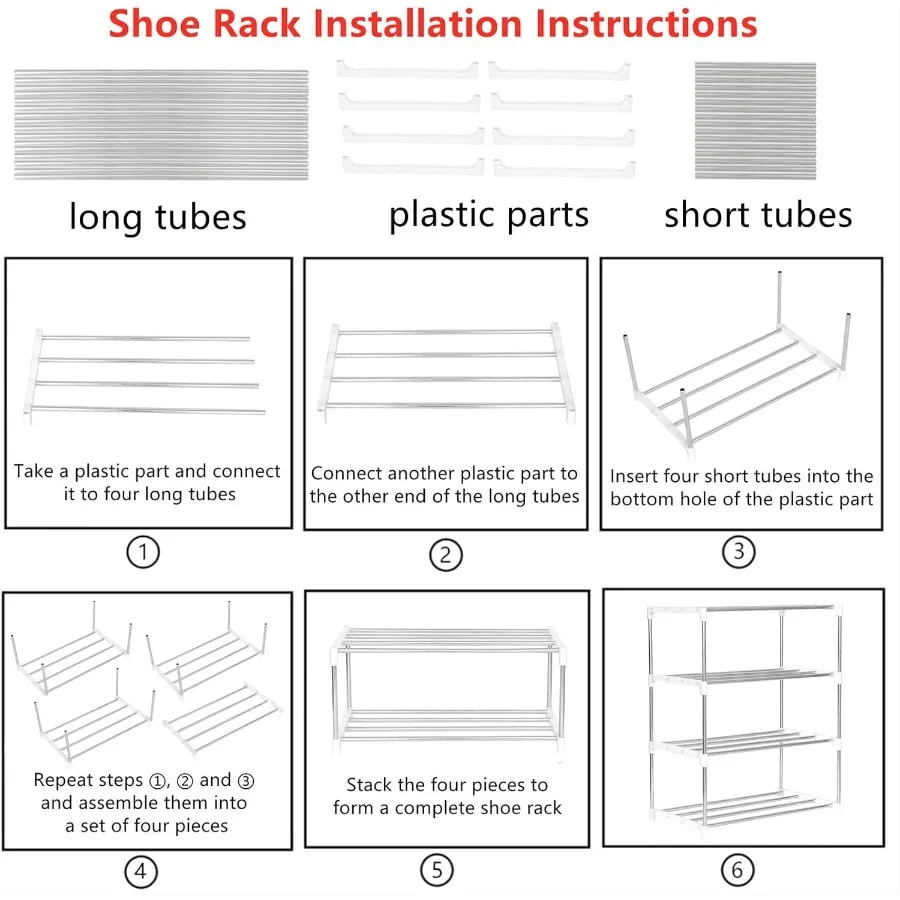 Shoe Rack Installation Instructions

long tubes

plastic parts

short tubes

Take a plastic part and connect it to four long tubes

①

Connect another plastic part to the other end of the long tubes

②

Insert four short tubes into the bottom hole of the plastic part

③

Repeat steps ①, ② and ③ and assemble them into a set of four pieces

④

Stack the four pieces to form a complete shoe rack

⑤

⑥