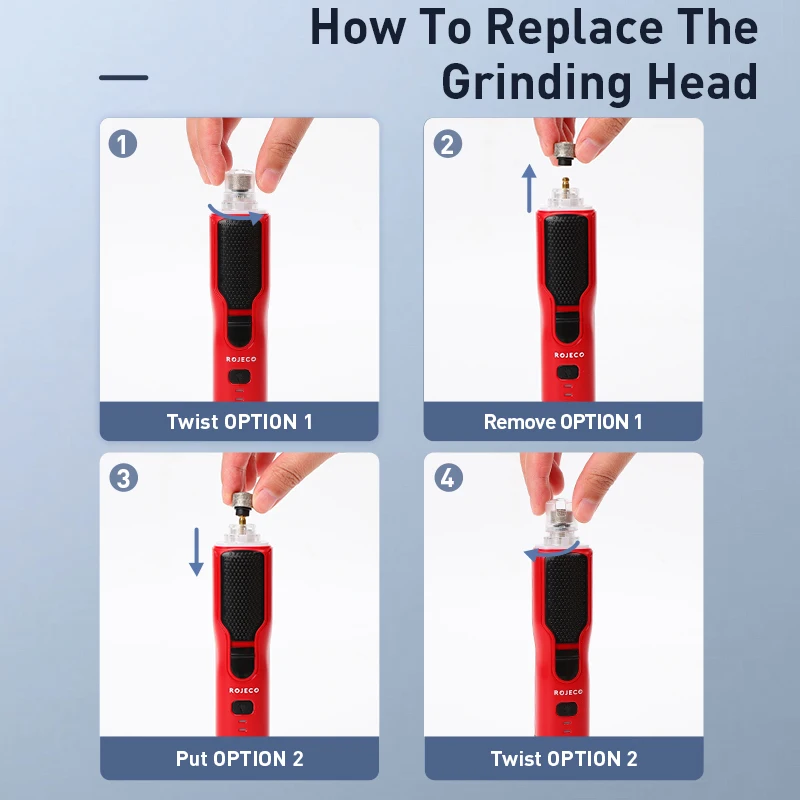 How To Replace The Grinding Head

1

ROJECO

Twist OPTION 1

2

ROJECO

Remove OPTION 1

3

ROJECO

Put OPTION 2

4

ROJECO

Twist OPTION 2