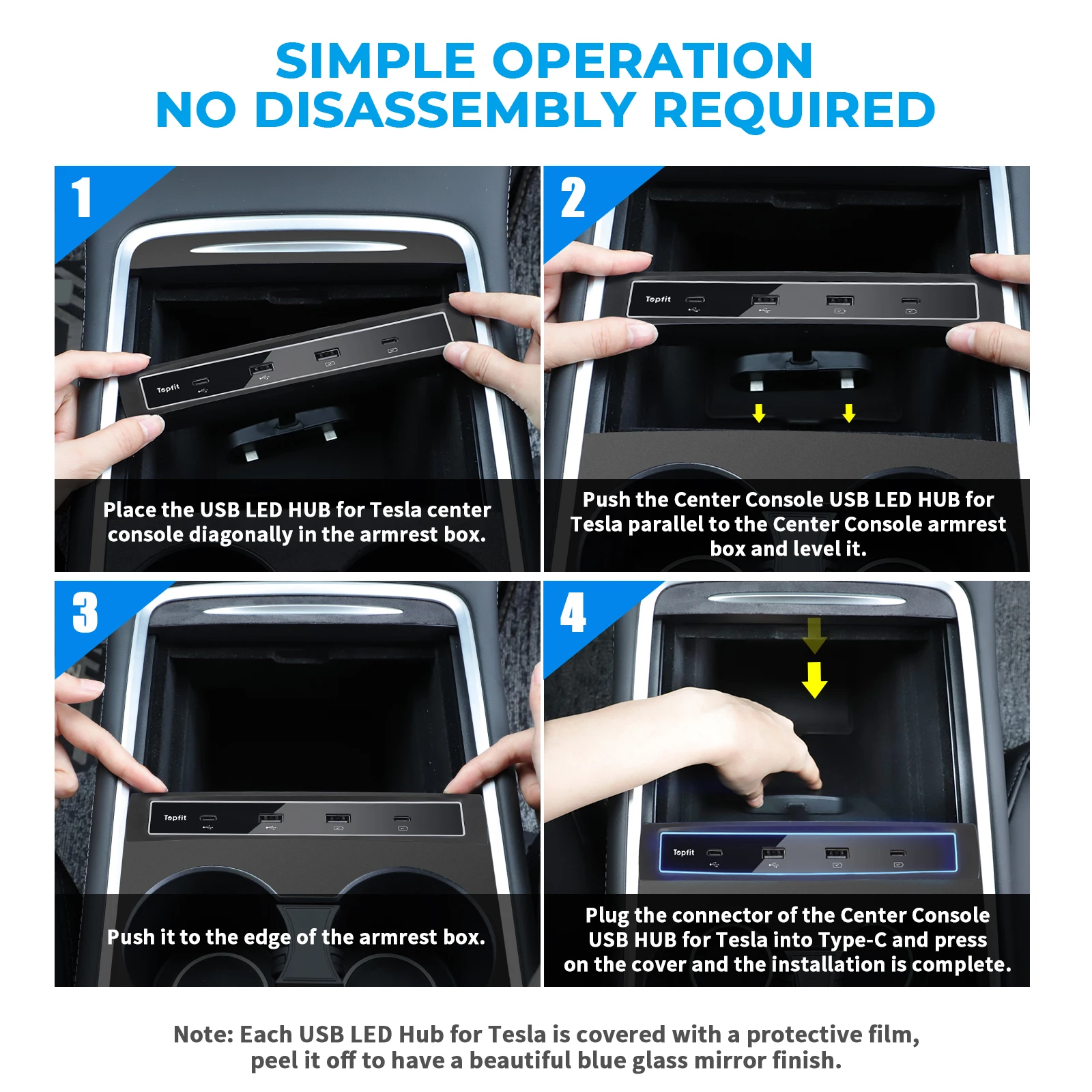 SIMPLE OPERATION
NO DISASSEMBLY REQUIRED

1

Topfit

Place the USB LED HUB for Tesla center console diagonally in the armrest box.

2

Topfit

Push the Center Console USB LED HUB for Tesla parallel to the Center Console armrest box and level it.

3

Topfit

Push it to the edge of the armrest box.

4

Topfit

Plug the connector of the Center Console USB HUB for Tesla into Type-C and press on the cover and the installation is complete.

Note: Each USB LED Hub for Tesla is covered with a protective film, peel it off to have a beautiful blue glass mirror finish.