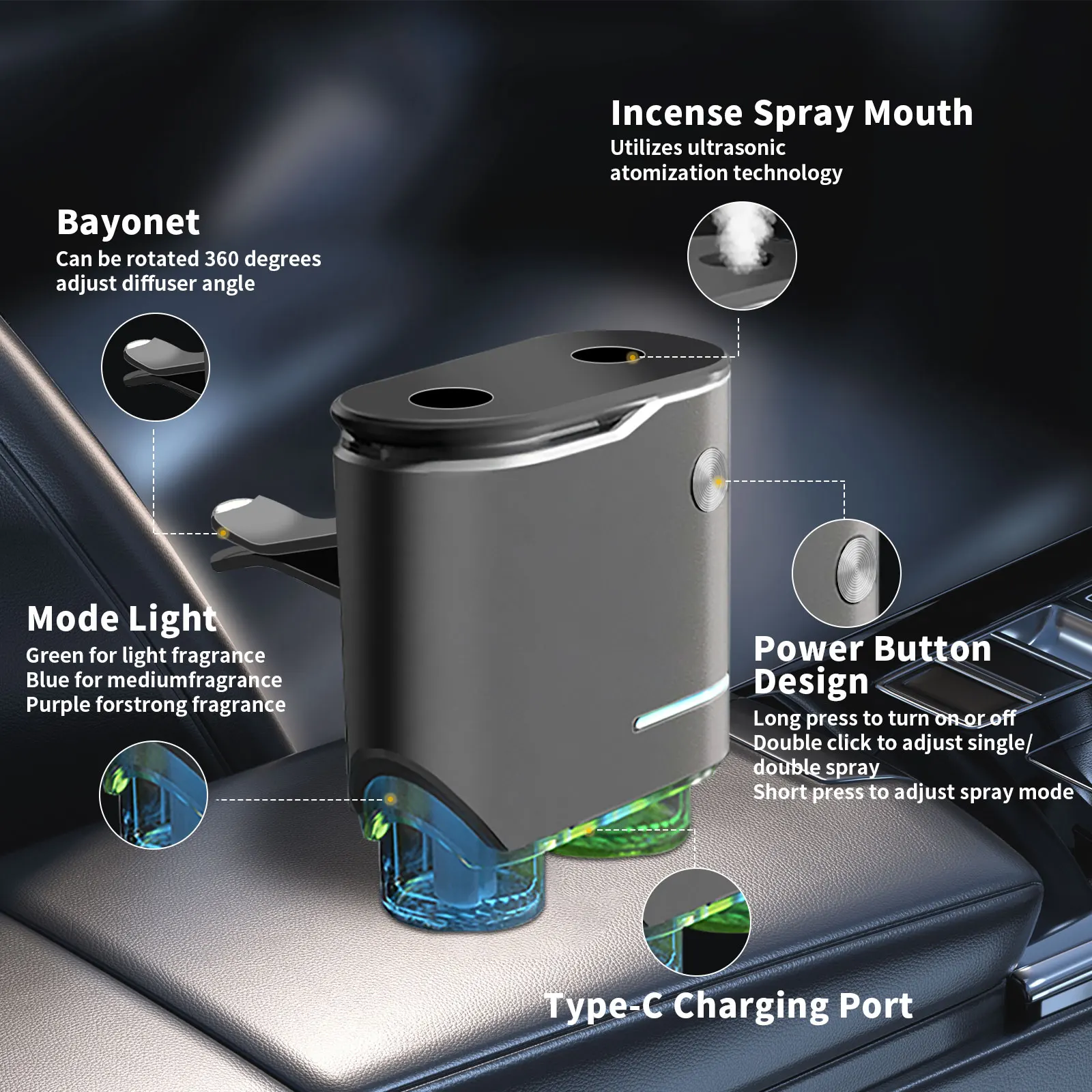 Incense Spray Mouth
Utilizes ultrasonic atomization technology

Bayonet
Can be rotated 360 degrees adjust diffuser angle

Mode Light
Green for light fragrance
Blue for mediumfragrance
Purple forstrong fragrance

Power Button Design
Long press to turn on or off
Double click to adjust single/ double spray
Short press to adjust spray mode

Type-C Charging Port