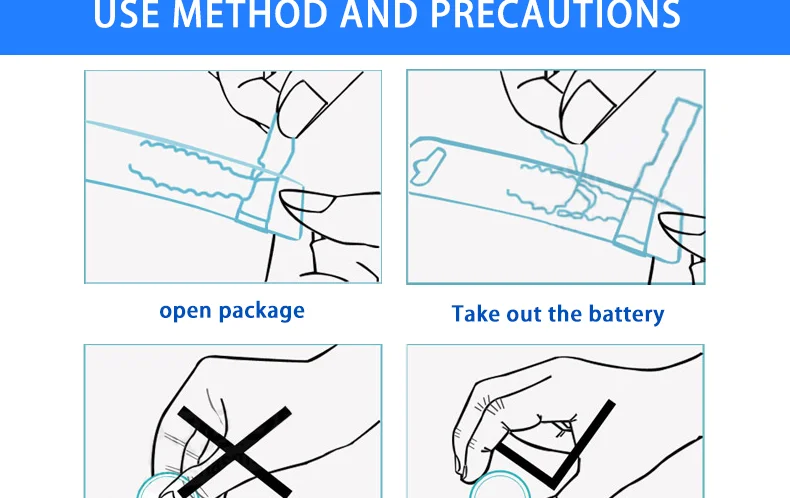 USE METHOD AND PRECAUTIONS

open package

Take out the battery