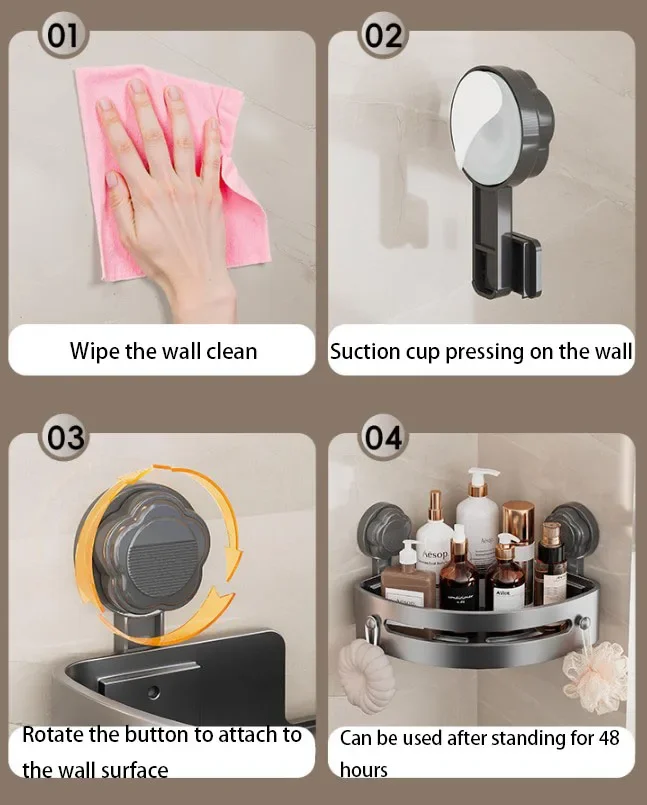 01

Wipe the wall clean

02

Suction cup pressing on the wall

03

Rotate the button to attach to the wall surface

04

Aesop

Can be used after standing for 48 hours