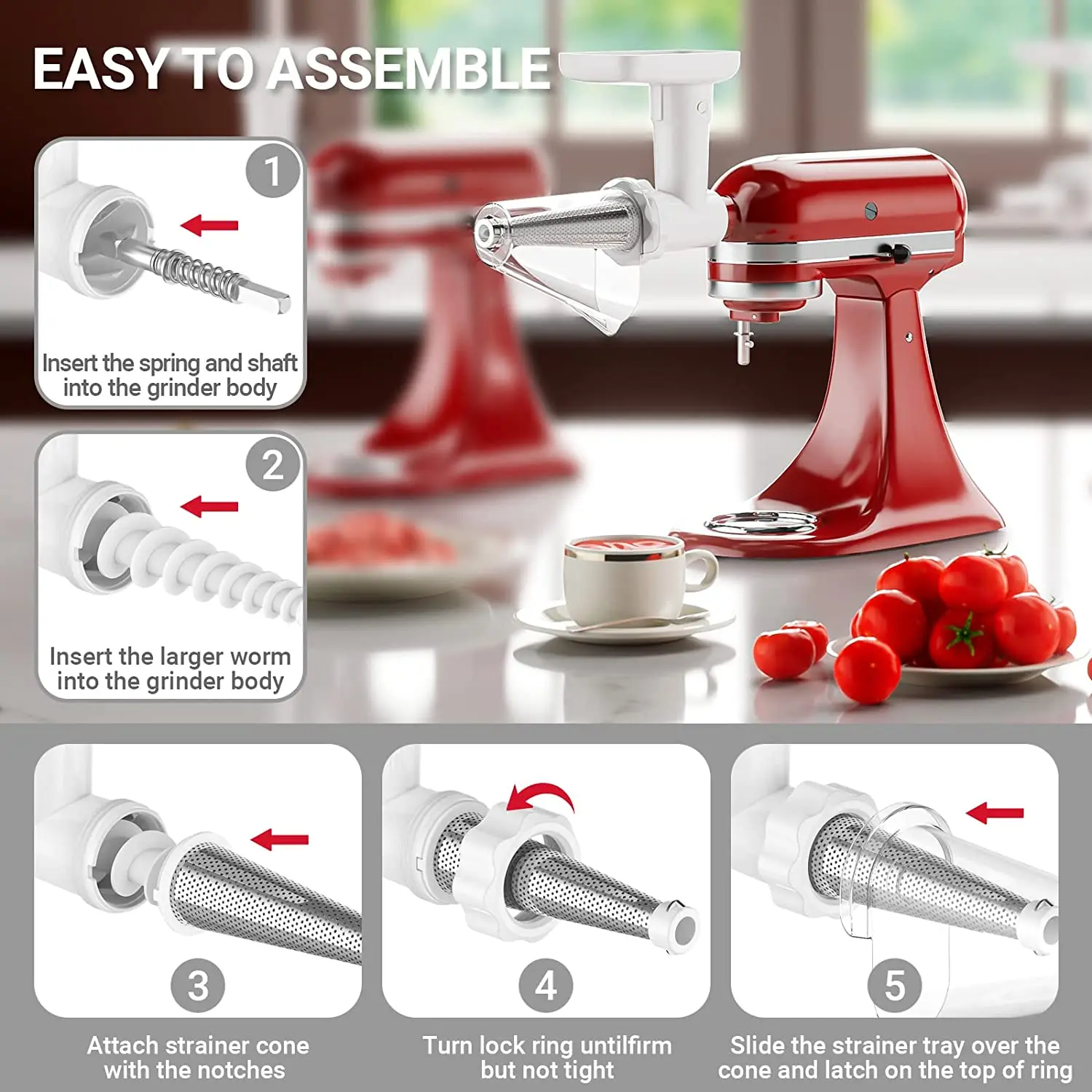 EASY TO ASSEMBLE

1

Insert the spring and shaft into the grinder body

2

Insert the larger worm into the grinder body

3

Attach strainer cone with the notches

4

Turn lock ring untilfirm but not tight

5

Slide the strainer tray over the cone and latch on the top of ring