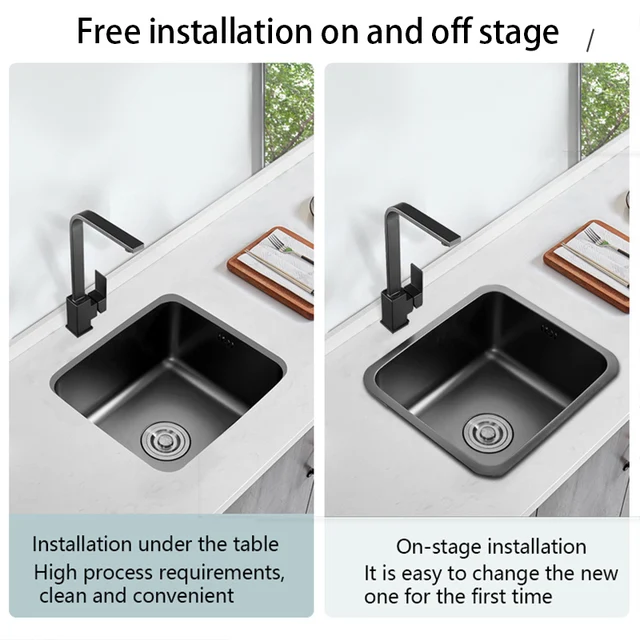 Free installation on and off stage /

Installation under the table
High process requirements, clean and convenient

On-stage installation
It is easy to change the new one for the first time