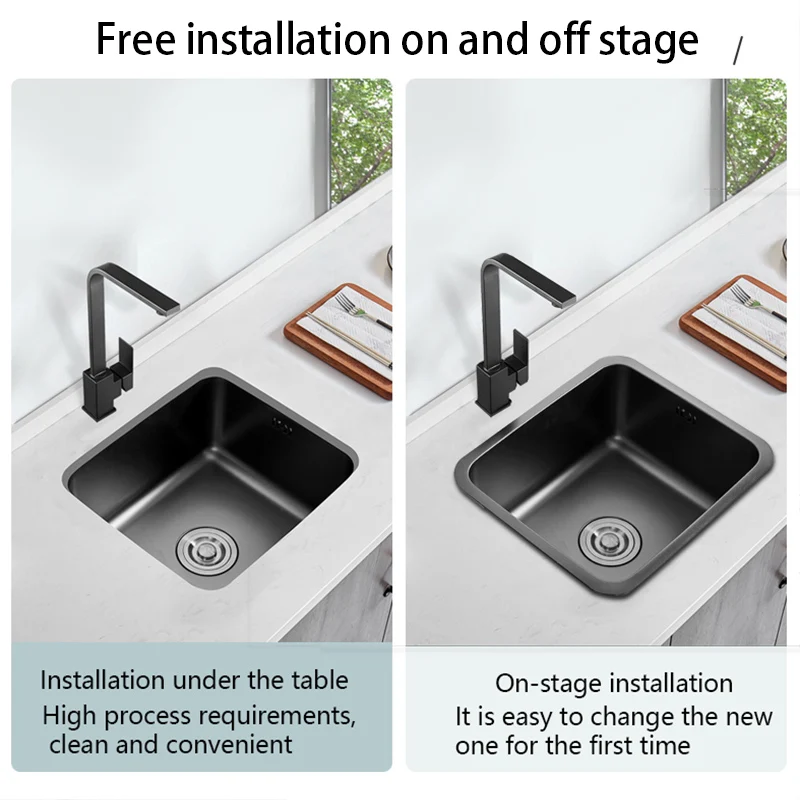 Free installation on and off stage /

Installation under the table
High process requirements, clean and convenient

On-stage installation
It is easy to change the new one for the first time