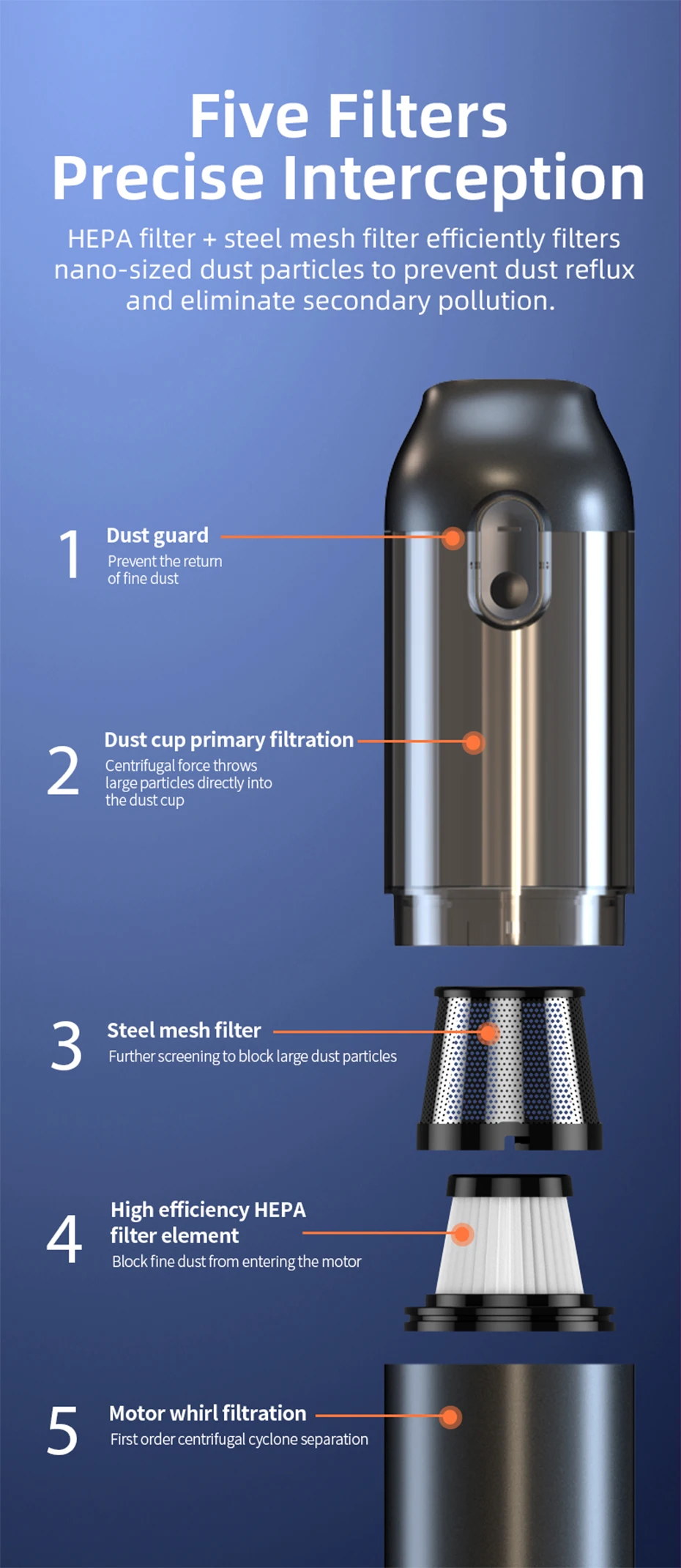 Five Filters
Precise Interception

HEPA filter + steel mesh filter efficiently filters nano-sized dust particles to prevent dust reflux and eliminate secondary pollution.

1 Dust guard
Prevent the return of fine dust

2 Dust cup primary filtration
Centrifugal force throws large particles directly into the dust cup

3 Steel mesh filter
Further screening to block large dust particles

4 High efficiency HEPA filter element
Block fine dust from entering the motor

5 Motor whirl filtration
First order centrifugal cyclone separation