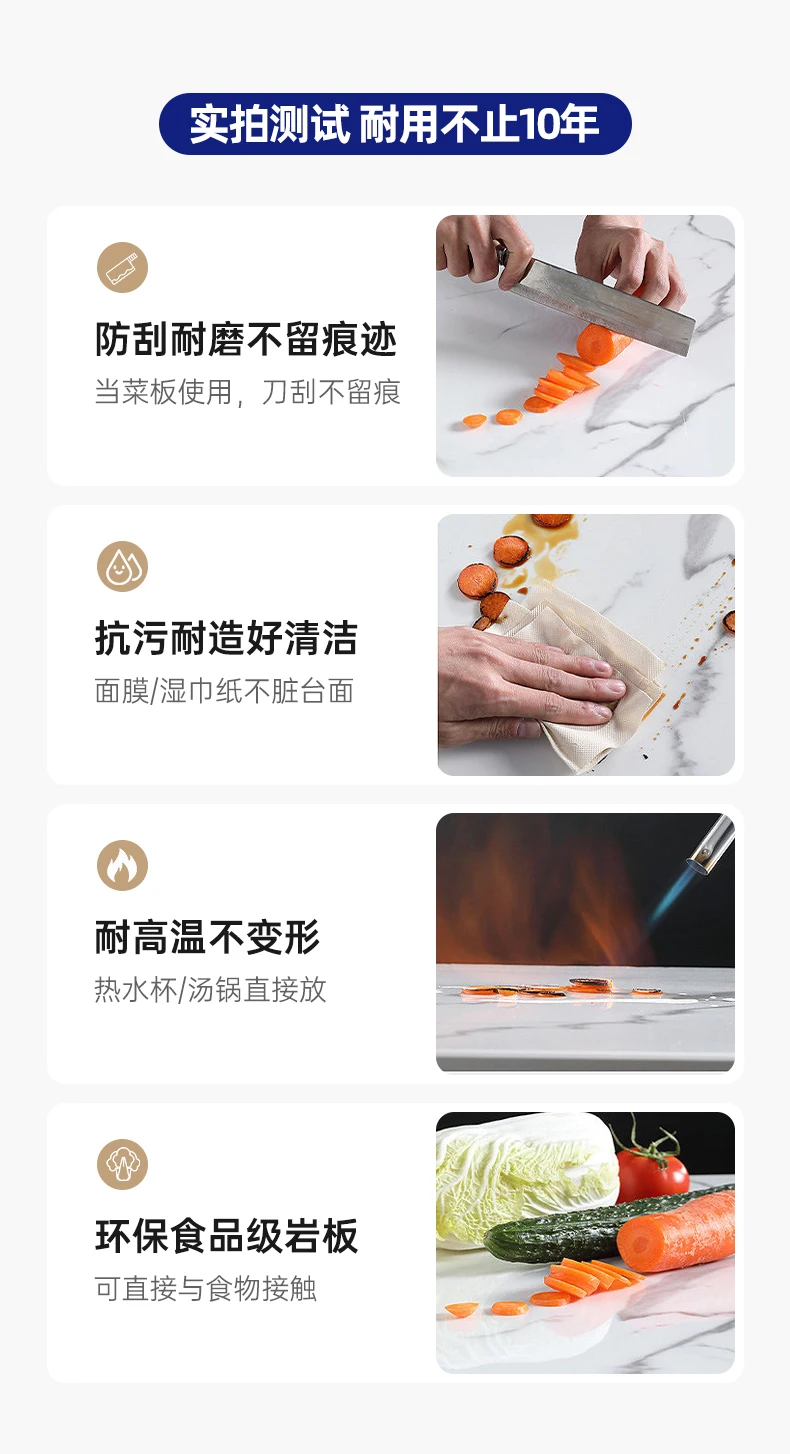 实拍测试 耐用不止10年

防刮耐磨不留痕迹
当菜板使用，刀刮不留痕

抗污耐造好清洁
面膜/湿巾纸不脏台面

耐高温不变形
热水杯/汤锅直接放

环保食品级岩板
可直接与食物接触