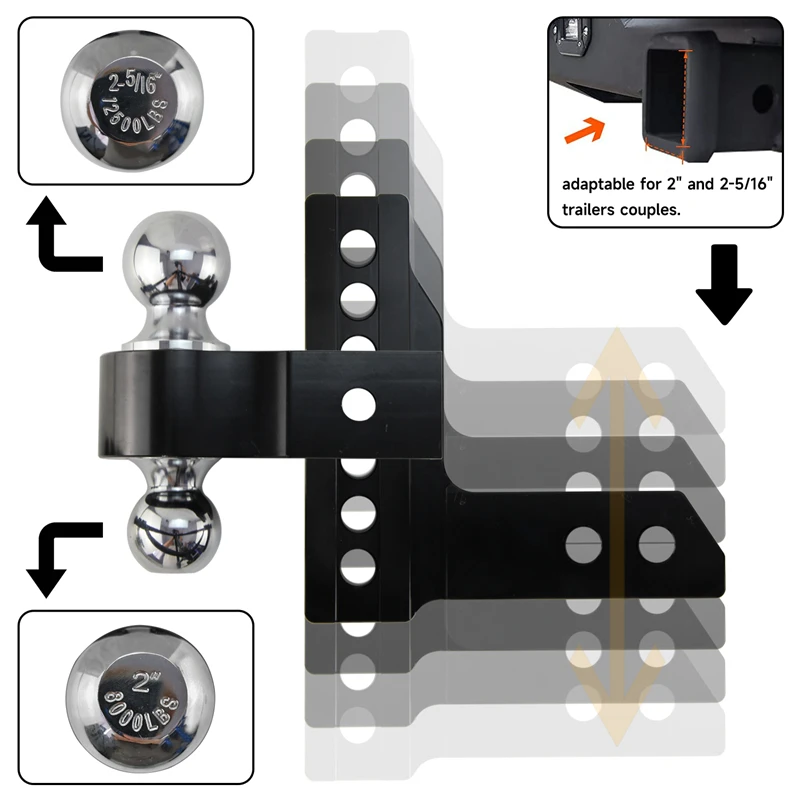 2-5/16"
12500LBS

adaptable for 2" and 2-5/16" trailers couples.

2"
8000LBS