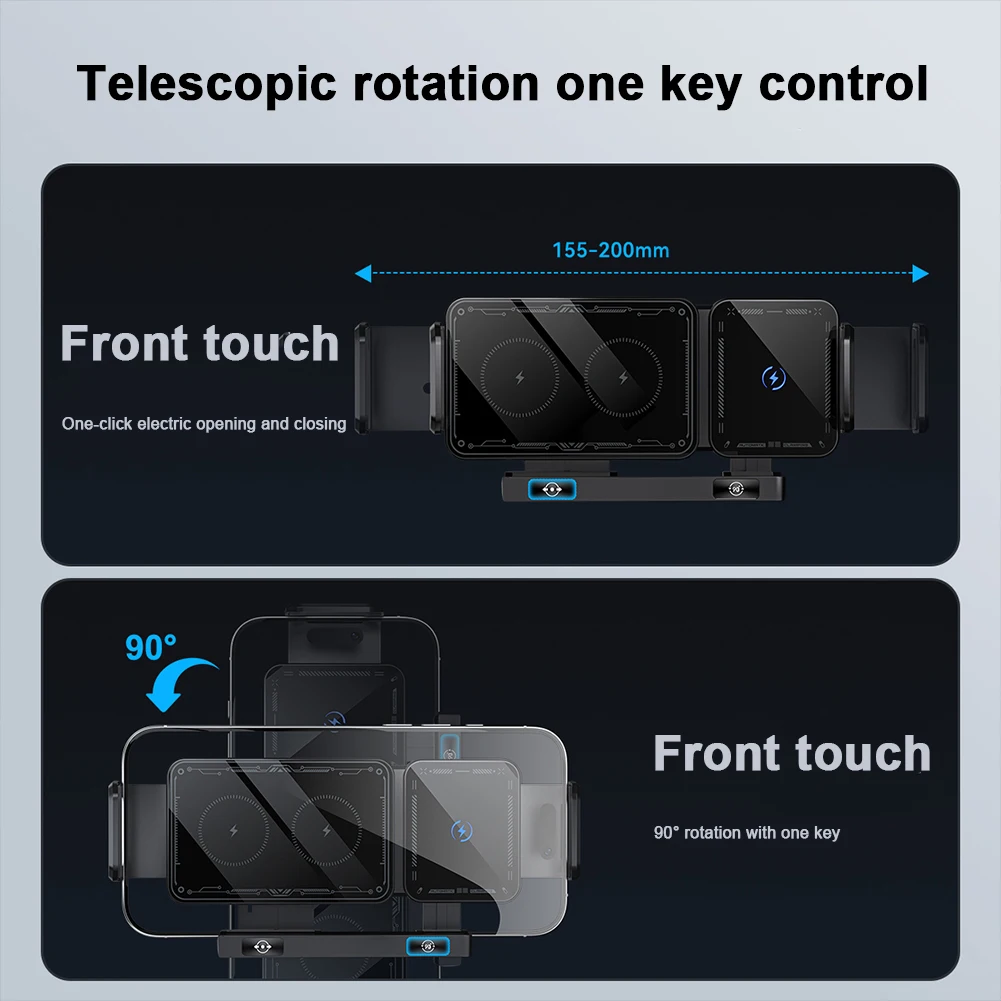 Telescopic rotation one key control

155-200mm

Front touch

One-click electric opening and closing

90°

Front touch

90° rotation with one key